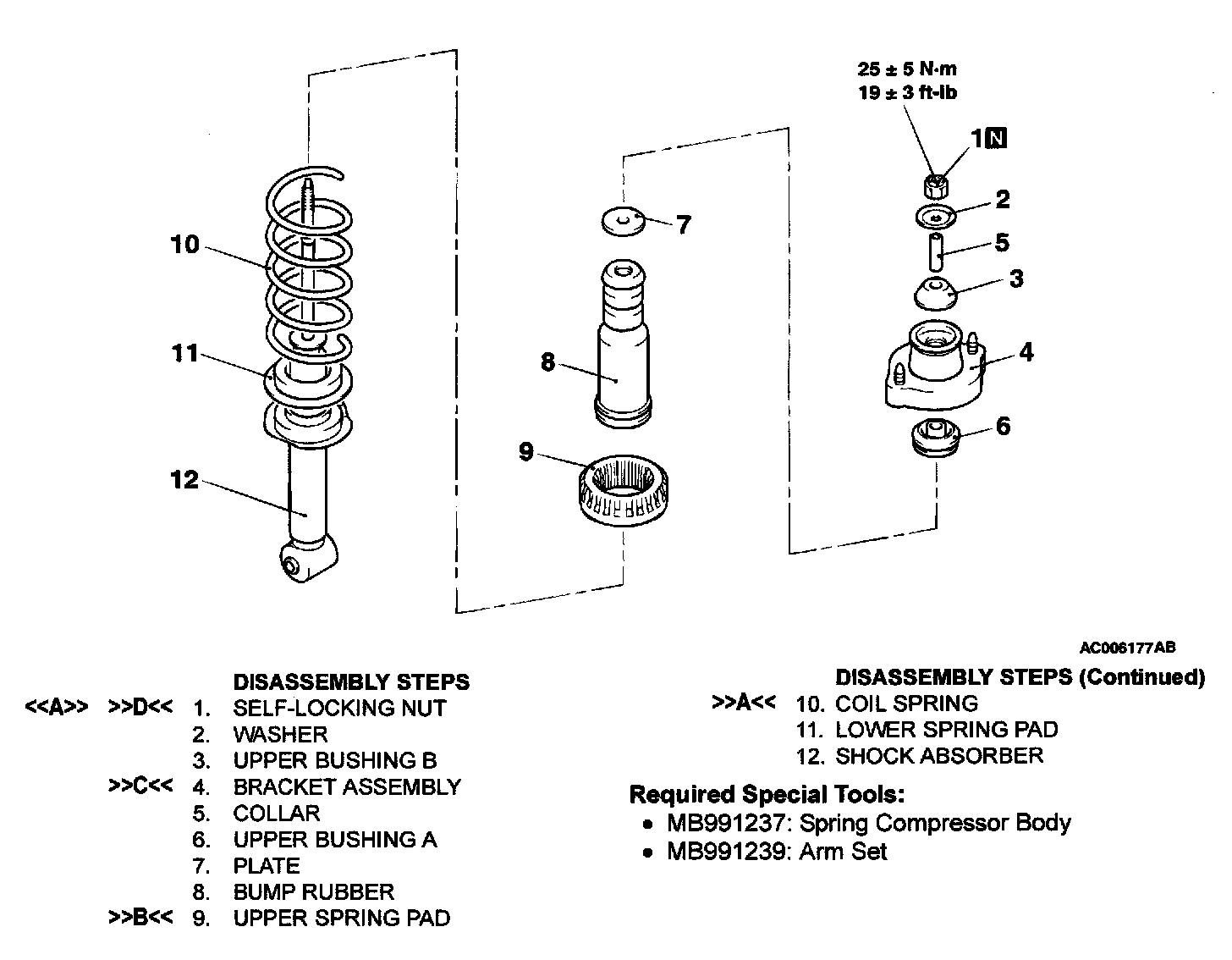 25 ± 5 N·m
19 ± 3 ft-lb

1 N

2

5

3

4

6

7

8

9

10

11

12

AC006177AB

DISASSEMBLY STEPS

<<A>> >>D<< 1. SELF-LOCKING NUT
2. WASHER
3. UPPER BUSHING B
>>C<< 4. BRACKET ASSEMBLY
5. COLLAR
6. UPPER BUSHING A
7. PLATE
8. BUMP RUBBER
>>B<< 9. UPPER SPRING PAD

DISASSEMBLY STEPS (Continued)

>>A<< 10. COIL SPRING
11. LOWER SPRING PAD
12. SHOCK ABSORBER

Required Special Tools:
• MB991237: Spring Compressor Body
• MB991239: Arm Set