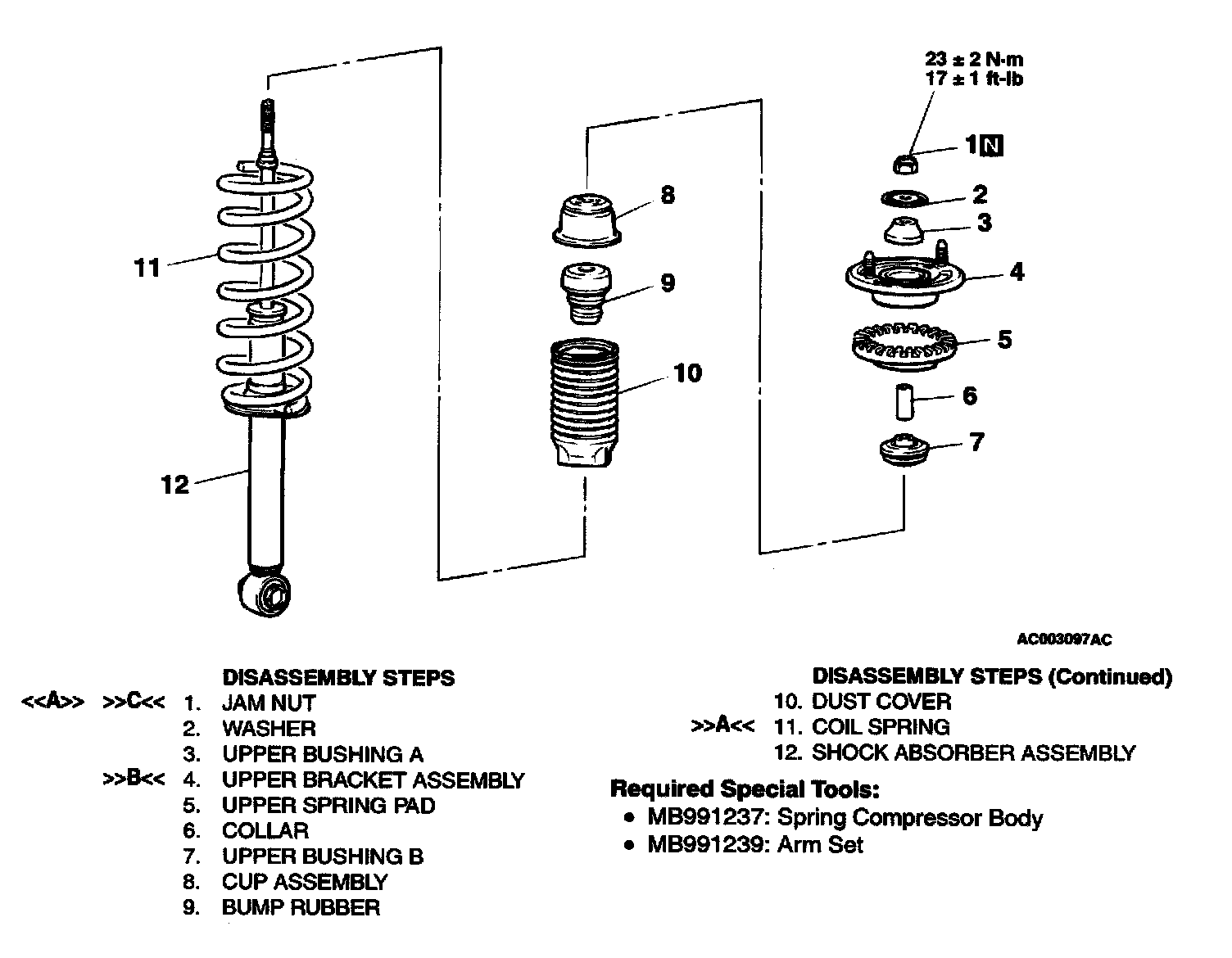 23 ± 2 N·m
17 ± 1 ft-lb

1 N
2
3
4
5
6
7
8
9
10
11
12

AC003097AC

DISASSEMBLY STEPS
<<A>> >>C<< 1. JAM NUT
2. WASHER
3. UPPER BUSHING A
>>B<< 4. UPPER BRACKET ASSEMBLY
5. UPPER SPRING PAD
6. COLLAR
7. UPPER BUSHING B
8. CUP ASSEMBLY
9. BUMP RUBBER

DISASSEMBLY STEPS (Continued)
10. DUST COVER
>>A<< 11. COIL SPRING
12. SHOCK ABSORBER ASSEMBLY

Required Special Tools:
• MB991237: Spring Compressor Body
• MB991239: Arm Set