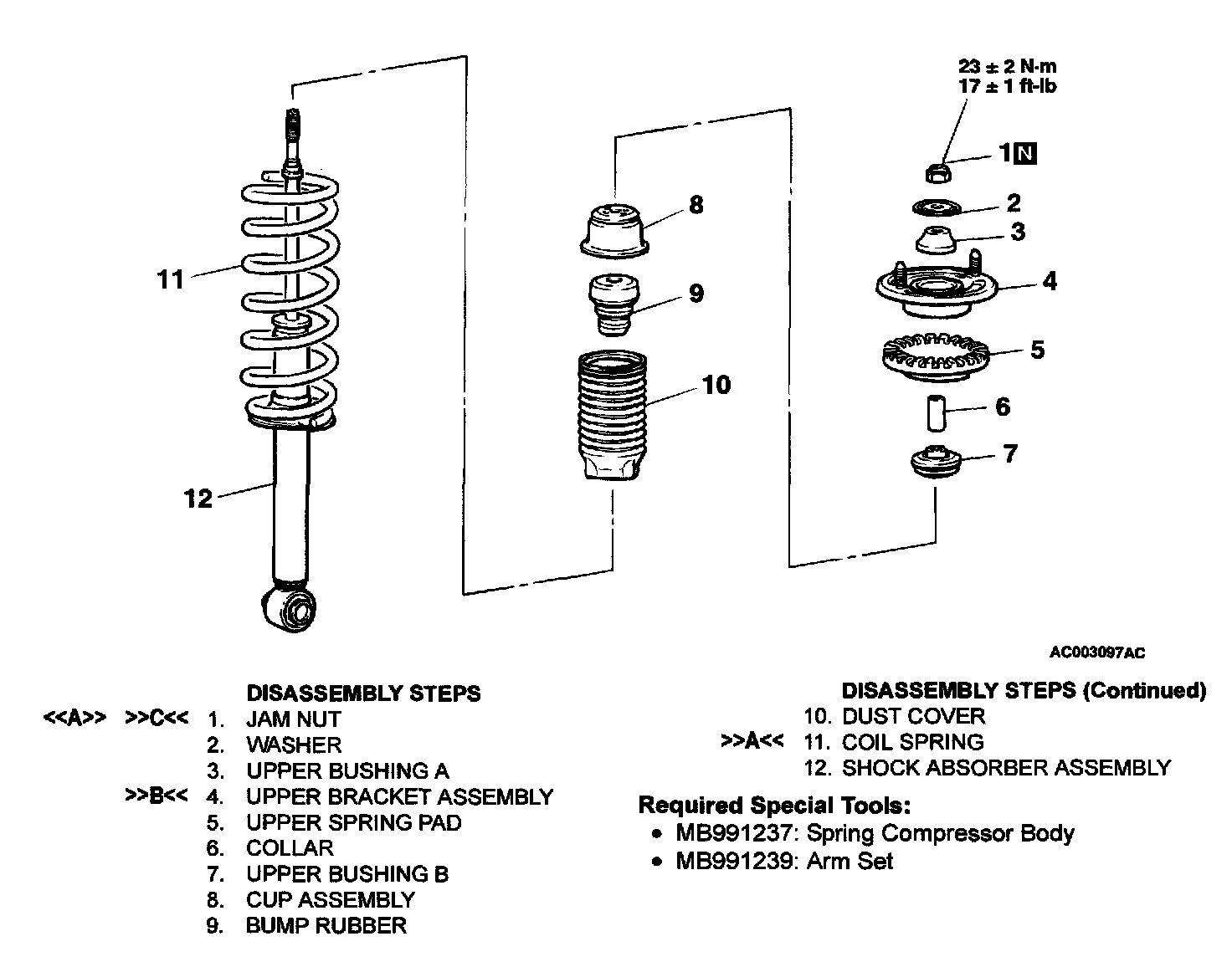 23 ± 2 N·m
17 ± 1 ft-lb

1 N

2

3

4

5

6

7

8

9

10

11

12

AC003097AC

DISASSEMBLY STEPS

<<A>> >>C<< 1. JAM NUT
2. WASHER
3. UPPER BUSHING A
>>B<< 4. UPPER BRACKET ASSEMBLY
5. UPPER SPRING PAD
6. COLLAR
7. UPPER BUSHING B
8. CUP ASSEMBLY
9. BUMP RUBBER

DISASSEMBLY STEPS (Continued)
10. DUST COVER
>>A<< 11. COIL SPRING
12. SHOCK ABSORBER ASSEMBLY

Required Special Tools:
• MB991237: Spring Compressor Body
• MB991239: Arm Set