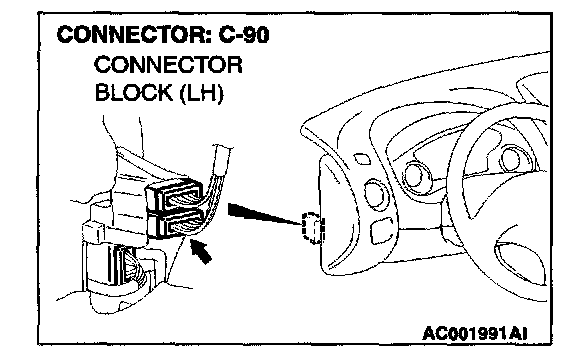 CONNECTOR: C-90
CONNECTOR BLOCK (LH)

AC001991AI