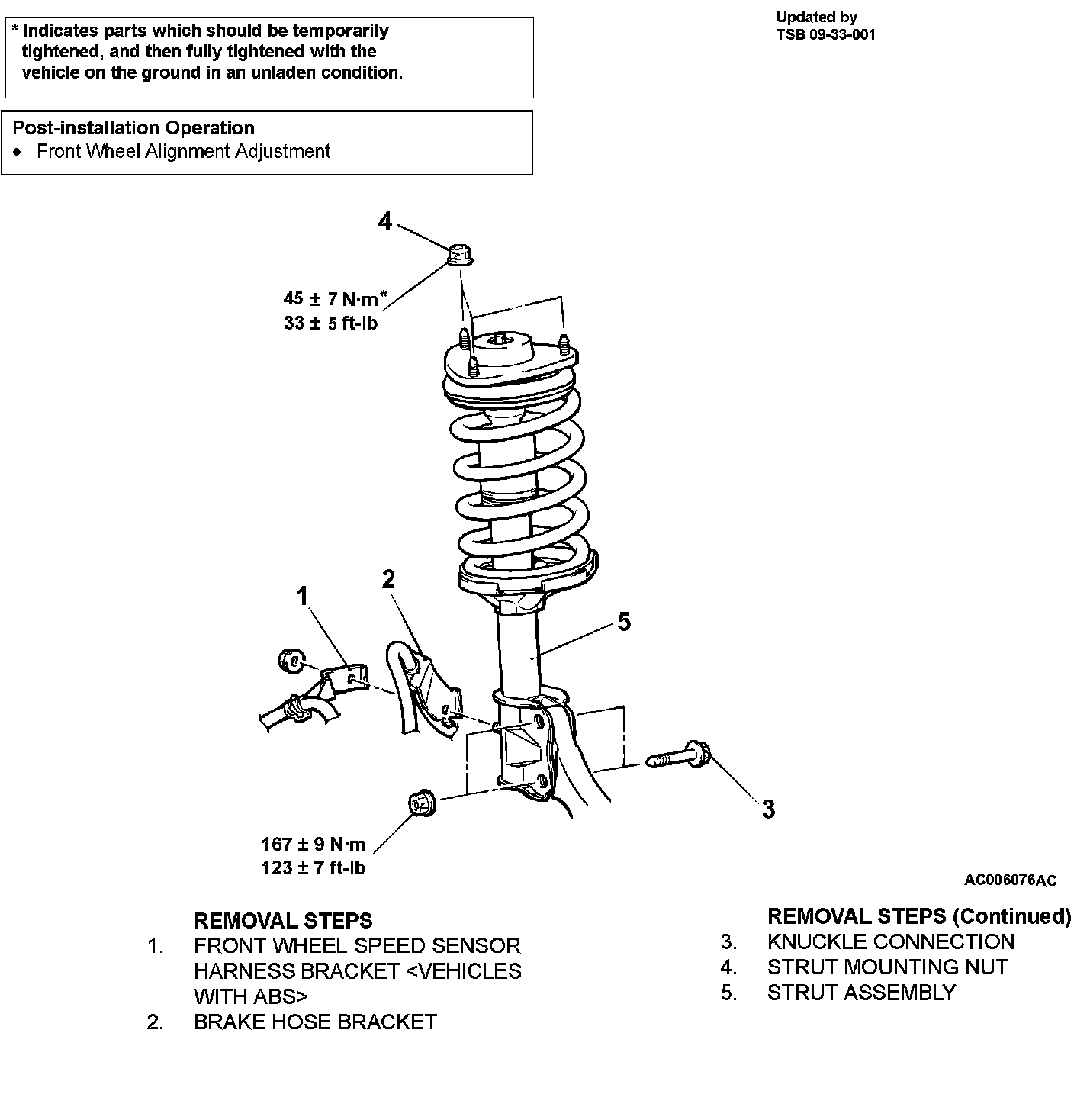 * Indicates parts which should be temporarily tightened, and then fully tightened with the vehicle on the ground in an unladen condition.

Updated by TSB 09-33-001

Post-installation Operation
• Front Wheel Alignment Adjustment

4

45 ± 7 N·m*
33 ± 5 ft-lb

1

2

5

3

167 ± 9 N·m
123 ± 7 ft-lb

AC006076AC

REMOVAL STEPS
1. FRONT WHEEL SPEED SENSOR HARNESS BRACKET <VEHICLES WITH ABS>
2. BRAKE HOSE BRACKET

REMOVAL STEPS (Continued)
3. KNUCKLE CONNECTION
4. STRUT MOUNTING NUT
5. STRUT ASSEMBLY