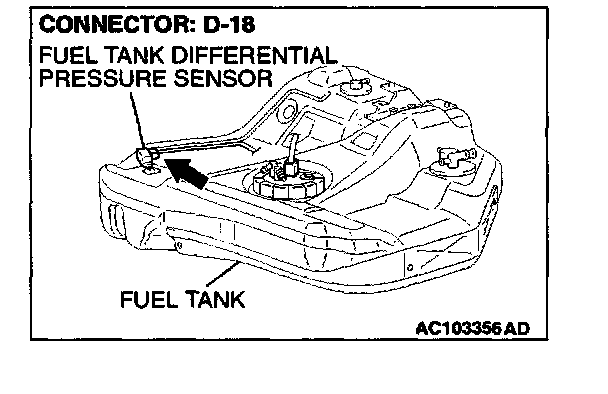 CONNECTOR: D-18

FUEL TANK DIFFERENTIAL PRESSURE SENSOR

FUEL TANK

AC103356 AD