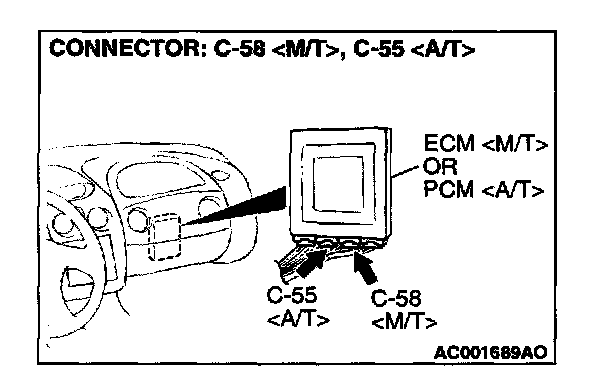 CONNECTOR: C-58 <M/T>, C-55 <A/T>

ECM <M/T>
OR
PCM <A/T>

C-55
<A/T>

C-58
<M/T>

AC001689AO