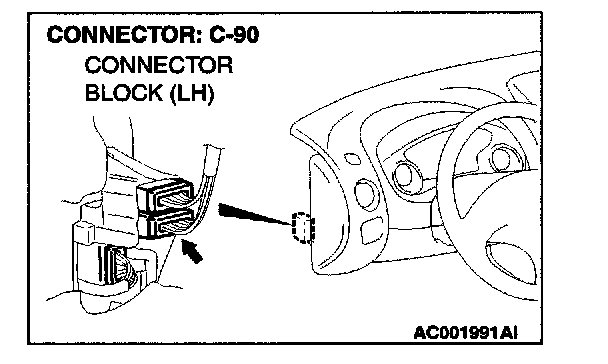 CONNECTOR: C-90
CONNECTOR
BLOCK (LH)

AC001991AI