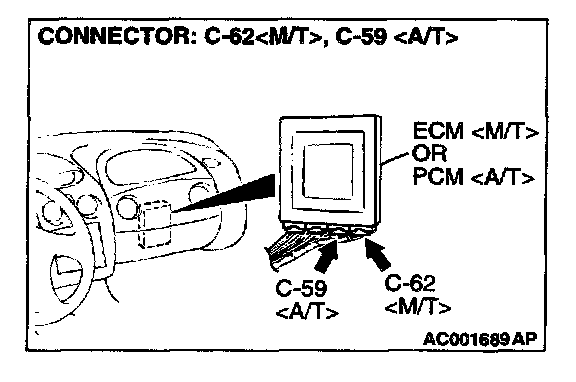 CONNECTOR: C-62<M/T>, C-59 <A/T>

ECM <M/T>
OR
PCM <A/T>

C-59
<A/T>

C-62
<M/T>

AC001689 AP