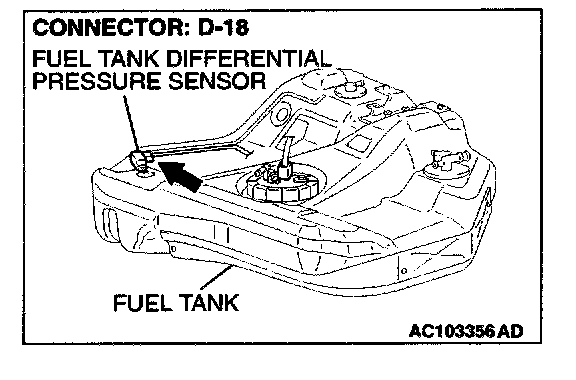 CONNECTOR: D-18

FUEL TANK DIFFERENTIAL PRESSURE SENSOR

FUEL TANK

AC103356 AD