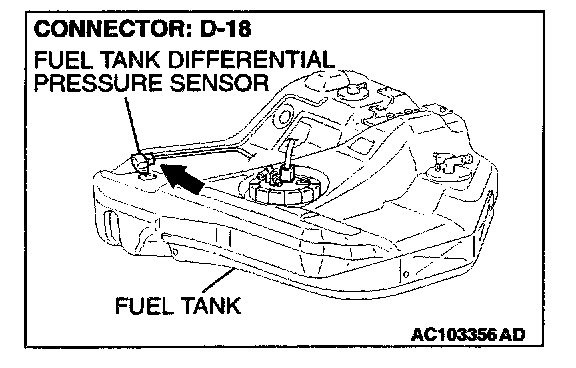 CONNECTOR: D-18

FUEL TANK DIFFERENTIAL PRESSURE SENSOR

FUEL TANK

AC103356 AD