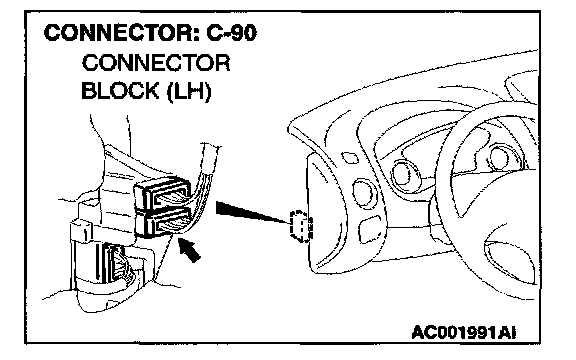 CONNECTOR: C-90
CONNECTOR BLOCK (LH)

AC001991AI