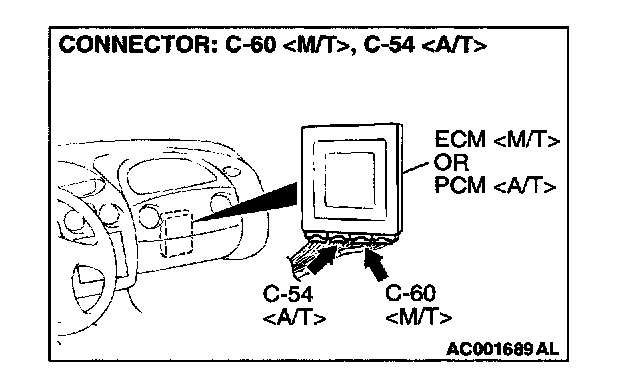 CONNECTOR: C-60 <M/T>, C-54 <A/T>

ECM <M/T>
OR
PCM <A/T>

C-54
<A/T>

C-60
<M/T>

AC001689 AL