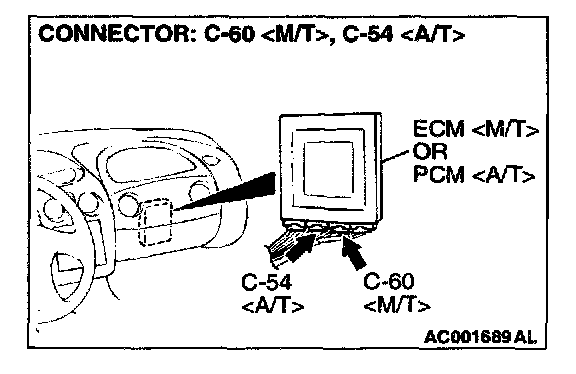 CONNECTOR: C-60 <M/T>, C-54 <A/T>

ECM <M/T>
OR
PCM <A/T>

C-54
<A/T>

C-60
<M/T>

AC001689 AL