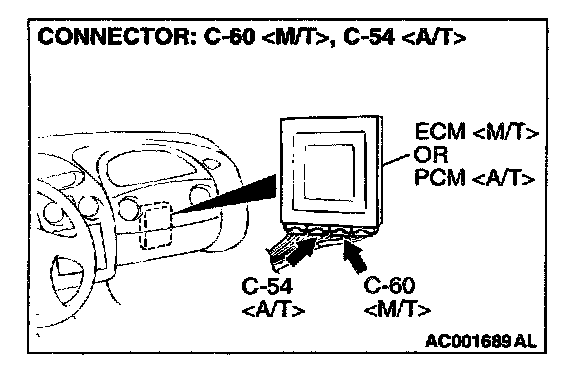 CONNECTOR: C-60 <M/T>, C-54 <A/T>

ECM <M/T> OR PCM <A/T>

C-54 <A/T>

C-60 <M/T>

AC001689 AL