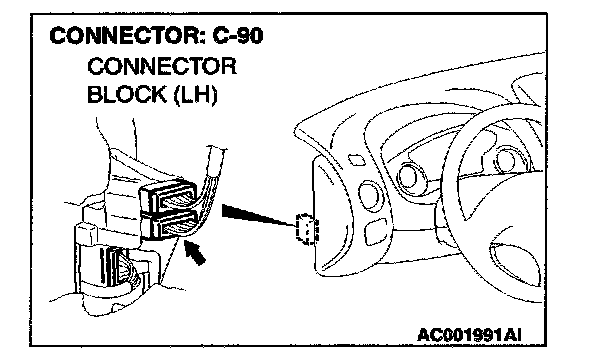 CONNECTOR: C-90
CONNECTOR BLOCK (LH)

AC001991AI