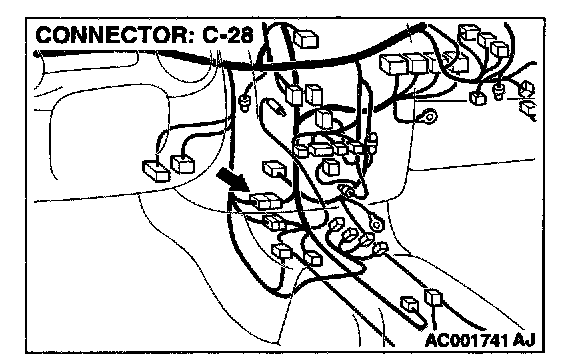 CONNECTOR: C-28

AC001741 AJ