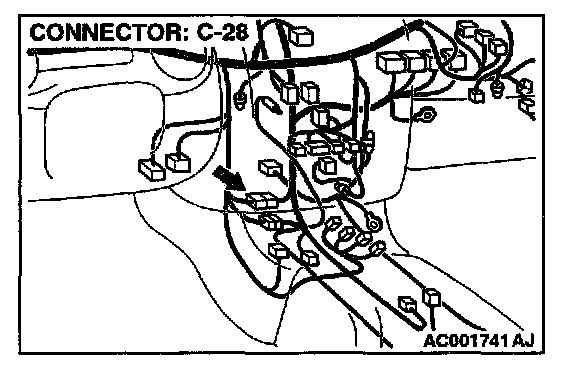 CONNECTOR: C-28

AC001741 AJ