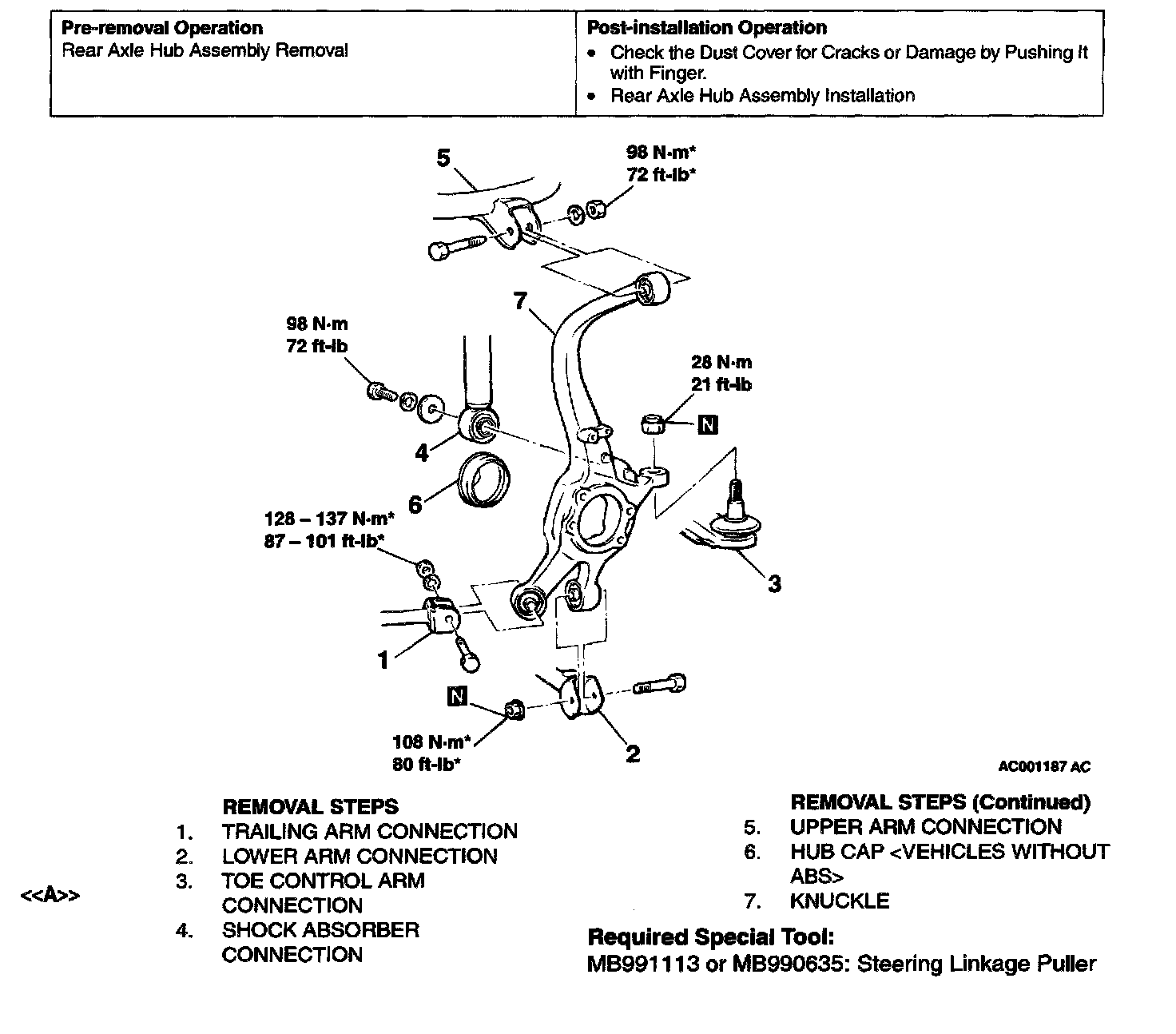 | Pre-removal Operation<br>Rear Axle Hub Assembly Removal | Post-installation Operation<br>• Check the Dust Cover for Cracks or Damage by Pushing It with Finger.<br>• Rear Axle Hub Assembly Installation |
|---|---|

5
98 N·m*
72 ft-lb*
7
98 N·m
72 ft-lb
28 N·m
21 ft-lb
N
4
6
128 – 137 N·m*
87 – 101 ft-lb*
3
1
N
108 N·m*
80 ft-lb*
2
AC001187 AC

REMOVAL STEPS
1. TRAILING ARM CONNECTION
2. LOWER ARM CONNECTION
<<A>> 3. TOE CONTROL ARM CONNECTION
4. SHOCK ABSORBER CONNECTION

REMOVAL STEPS (Continued)
5. UPPER ARM CONNECTION
6. HUB CAP <VEHICLES WITHOUT ABS>
7. KNUCKLE

Required Special Tool:
MB991113 or MB990635: Steering Linkage Puller