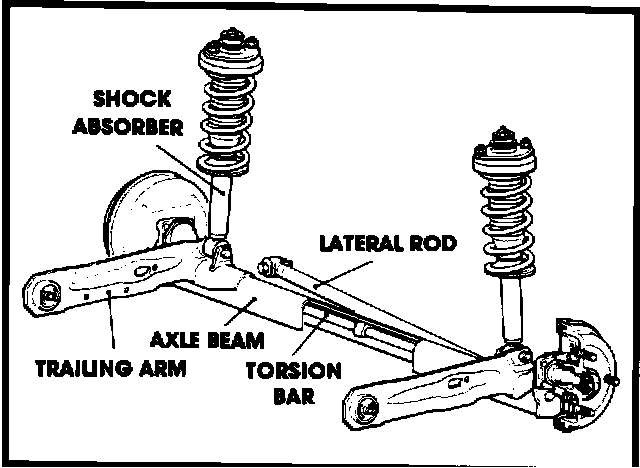 SHOCK ABSORBER

LATERAL ROD

AXLE BEAM

TRAILING ARM

TORSION BAR