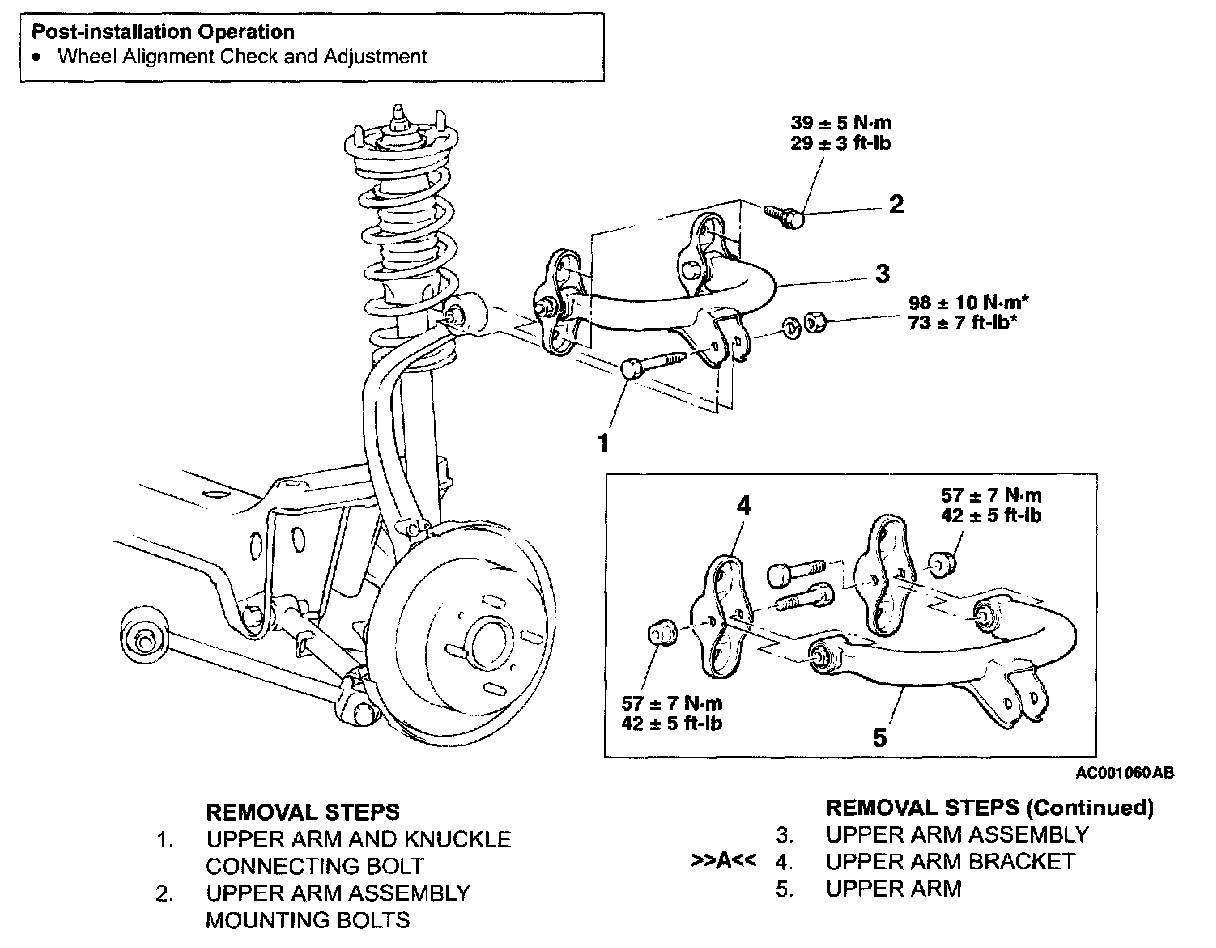 Post-installation Operation
• Wheel Alignment Check and Adjustment

39 ± 5 N·m
29 ± 3 ft-lb

2

3

98 ± 10 N·m*
73 ± 7 ft-lb*

1

4

57 ± 7 N·m
42 ± 5 ft-lb

57 ± 7 N·m
42 ± 5 ft-lb

5

AC001060AB

REMOVAL STEPS
1. UPPER ARM AND KNUCKLE CONNECTING BOLT
2. UPPER ARM ASSEMBLY MOUNTING BOLTS

REMOVAL STEPS (Continued)
3. UPPER ARM ASSEMBLY
>>A<< 4. UPPER ARM BRACKET
5. UPPER ARM