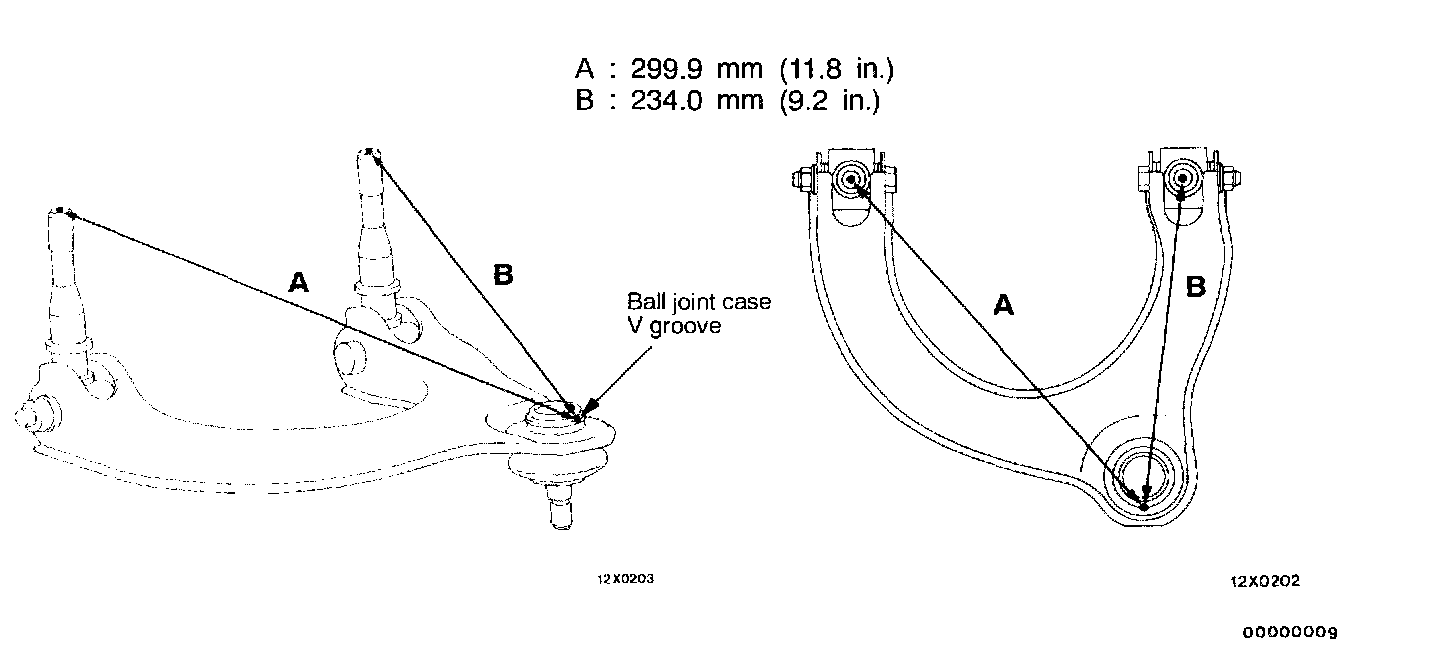 A : 299.9 mm (11.8 in.)
B : 234.0 mm (9.2 in.)

A

B

Ball joint case V groove

12X0203

A

B

12X0202

00000009