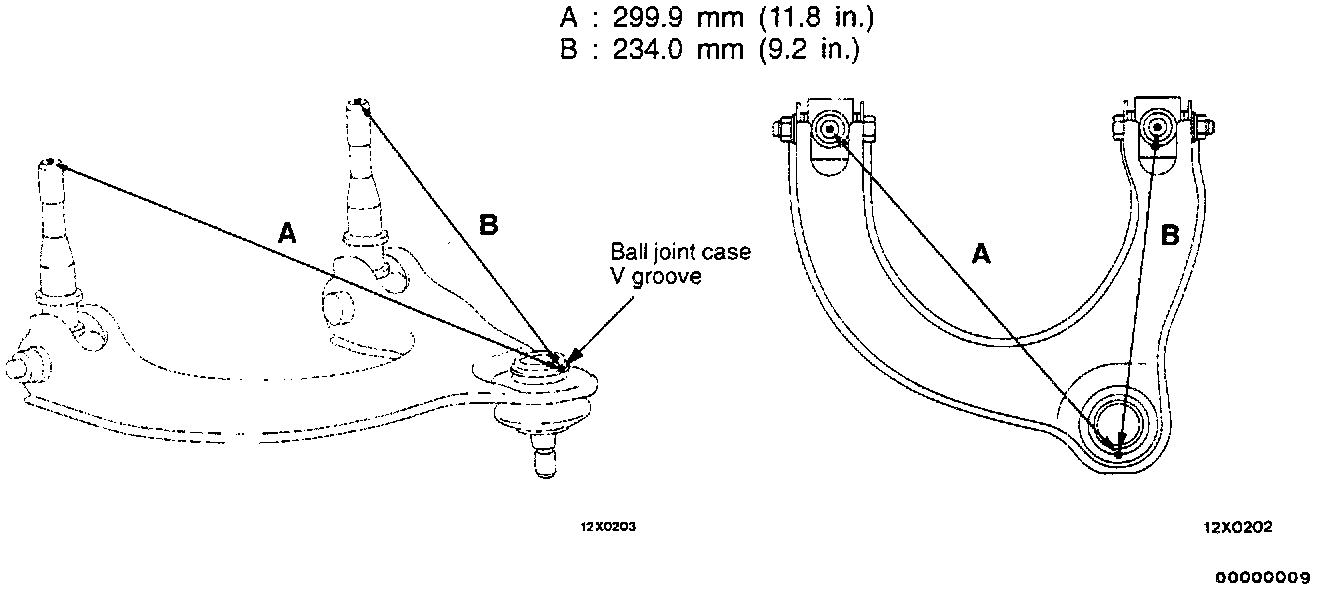 A : 299.9 mm (11.8 in.)
B : 234.0 mm (9.2 in.)

A

B

Ball joint case
V groove

12X0203

A

B

12X0202

00000009