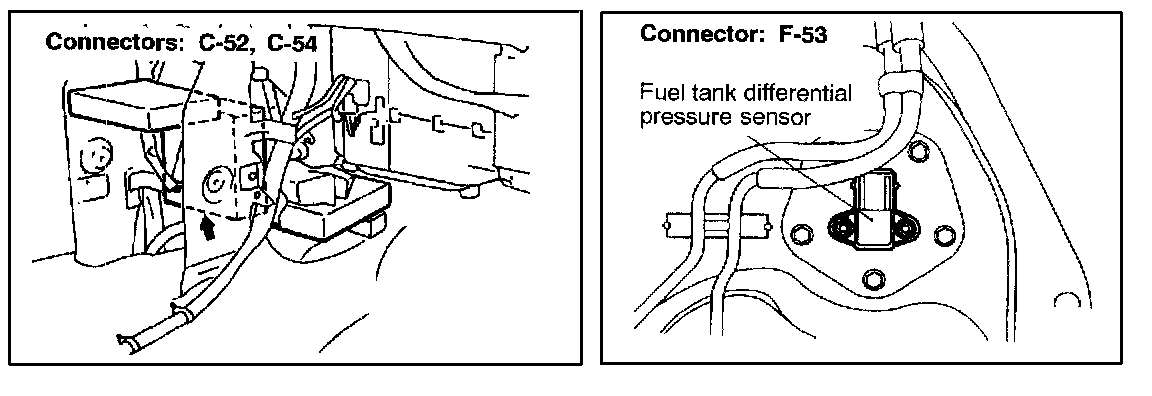 Connectors: C-52, C-54

Connector: F-53

Fuel tank differential pressure sensor