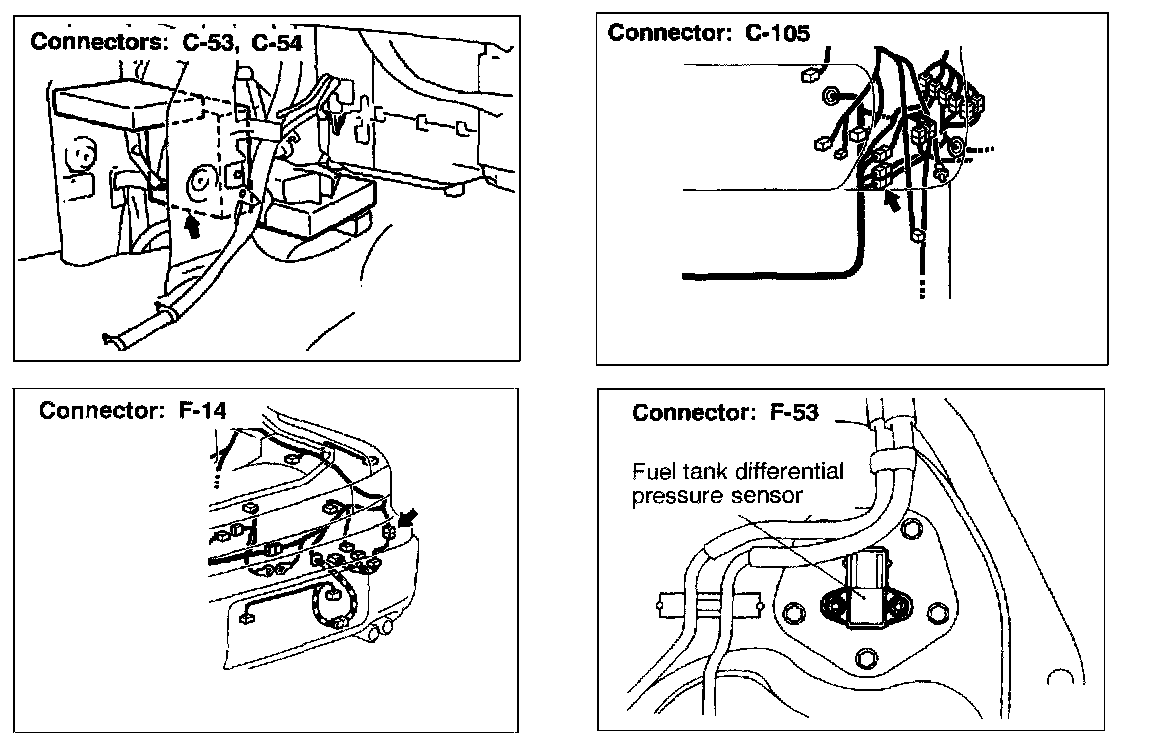 Connectors: C-53, C-54

Connector: C-105

Connector: F-14

Connector: F-53

Fuel tank differential pressure sensor