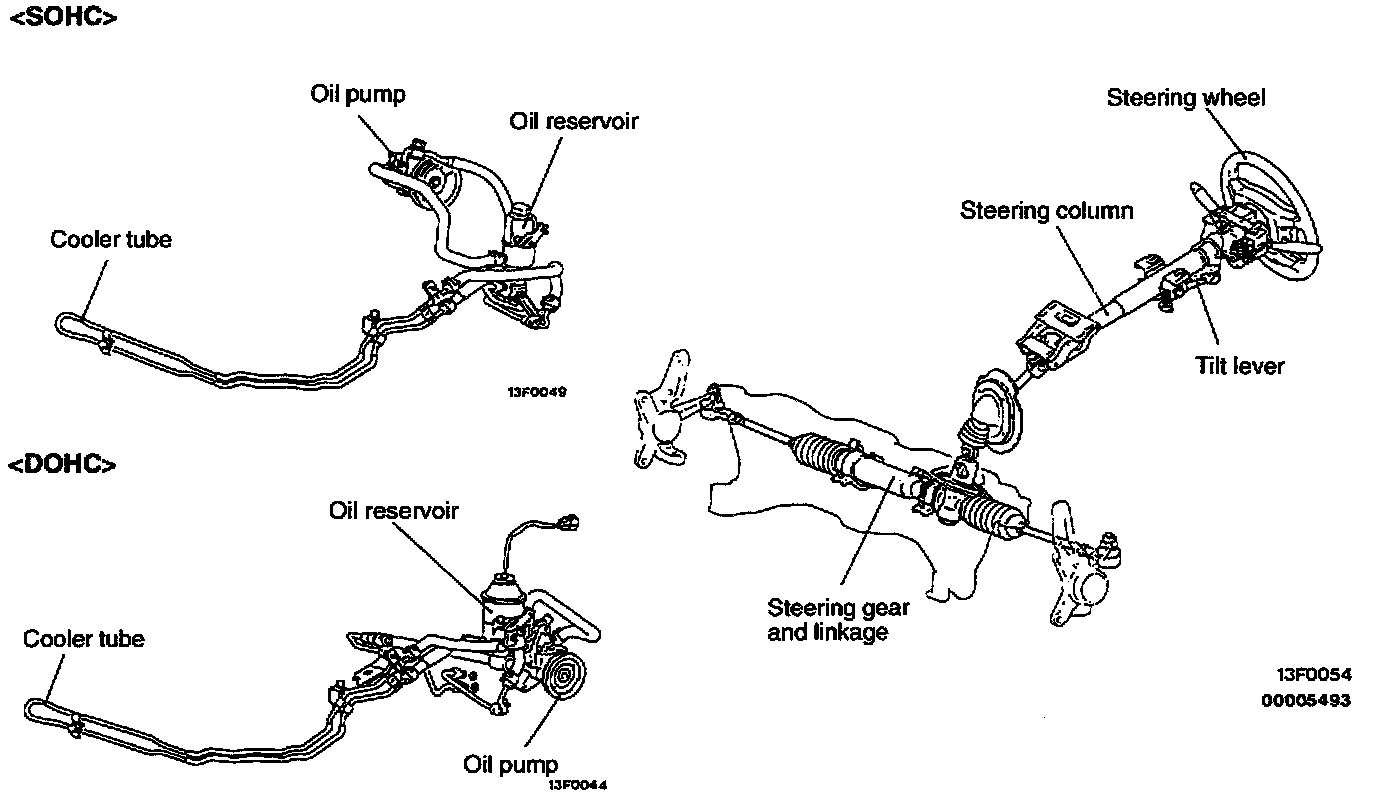 <SOHC>

Oil pump

Oil reservoir

Cooler tube

13F0049

<DOHC>

Oil reservoir

Cooler tube

Oil pump

13F0044

Steering wheel

Steering column

Tilt lever

Steering gear and linkage

13F0054
00005493