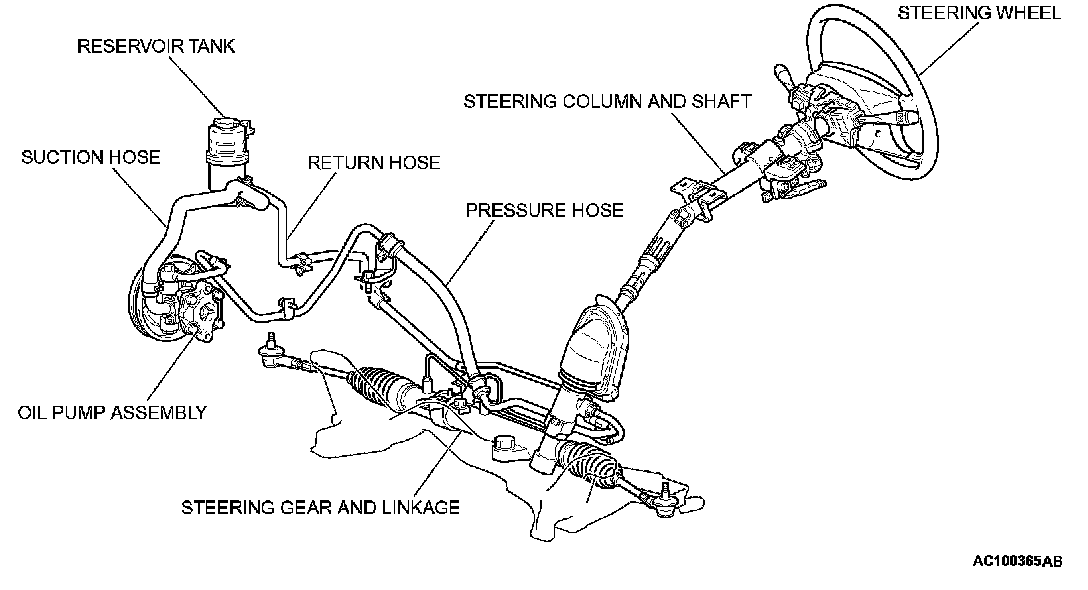 STEERING WHEEL

RESERVOIR TANK

STEERING COLUMN AND SHAFT

SUCTION HOSE

RETURN HOSE

PRESSURE HOSE

OIL PUMP ASSEMBLY

STEERING GEAR AND LINKAGE

AC100365AB