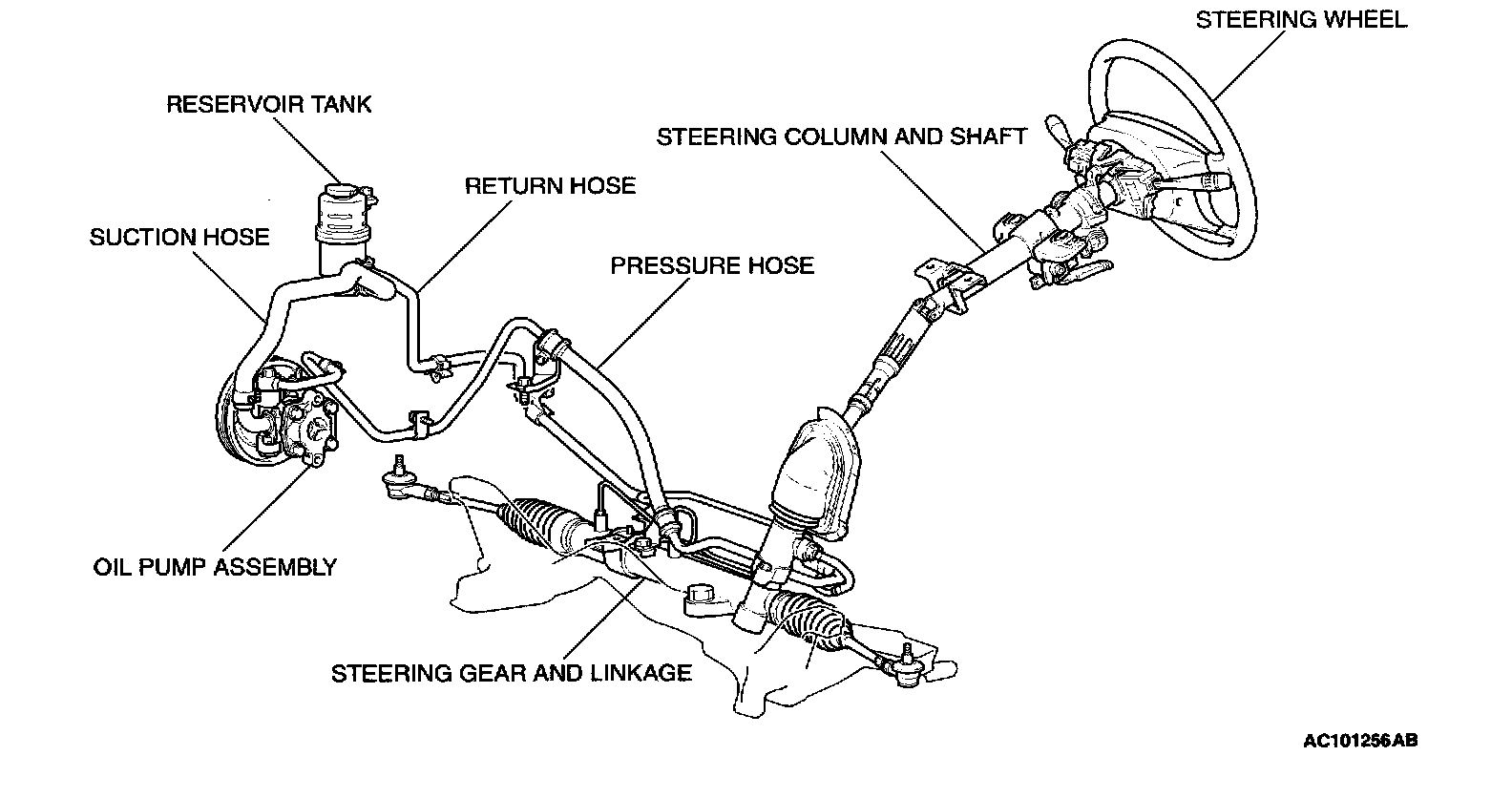 STEERING WHEEL

RESERVOIR TANK

STEERING COLUMN AND SHAFT

RETURN HOSE

SUCTION HOSE

PRESSURE HOSE

OIL PUMP ASSEMBLY

STEERING GEAR AND LINKAGE

AC101256AB