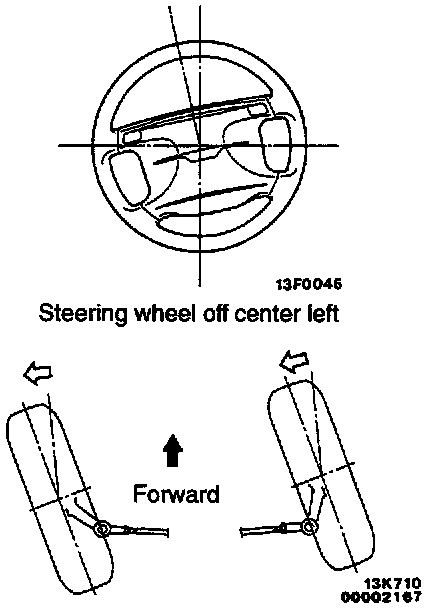 13F0045

Steering wheel off center left

Forward

13K710
00002167