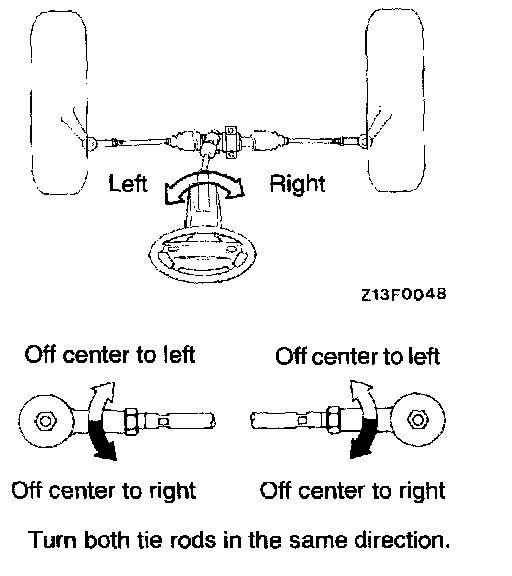 Left

Right

Z13F0048

Off center to left

Off center to left

Off center to right

Off center to right

Turn both tie rods in the same direction.