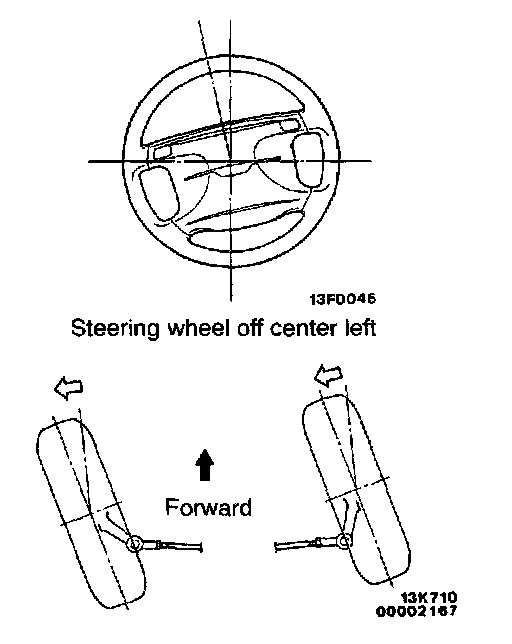 13F0046

Steering wheel off center left

Forward

13K710
00002167