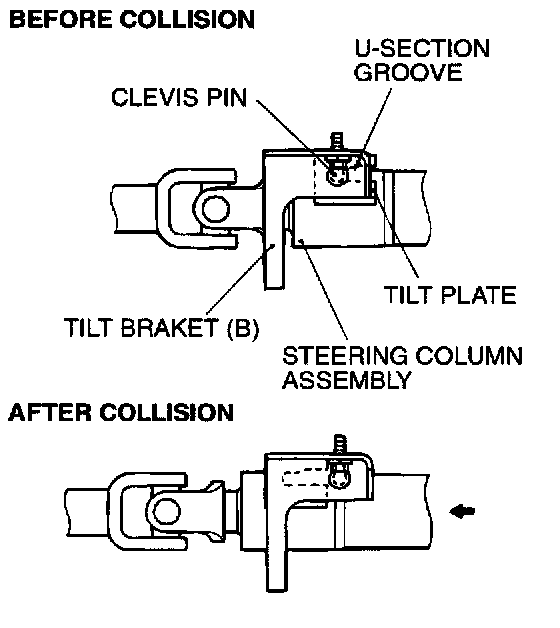 BEFORE COLLISION

U-SECTION GROOVE

CLEVIS PIN

TILT PLATE

TILT BRAKET (B)

STEERING COLUMN ASSEMBLY

AFTER COLLISION