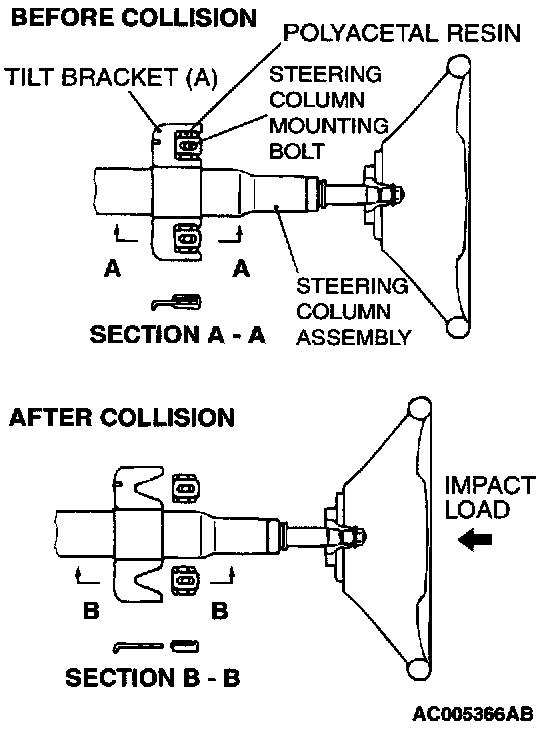 BEFORE COLLISION

POLYACETAL RESIN

TILT BRACKET (A)

STEERING COLUMN MOUNTING BOLT

A

A

STEERING COLUMN ASSEMBLY

SECTION A - A

AFTER COLLISION

IMPACT LOAD

B

B

SECTION B - B

AC005366AB