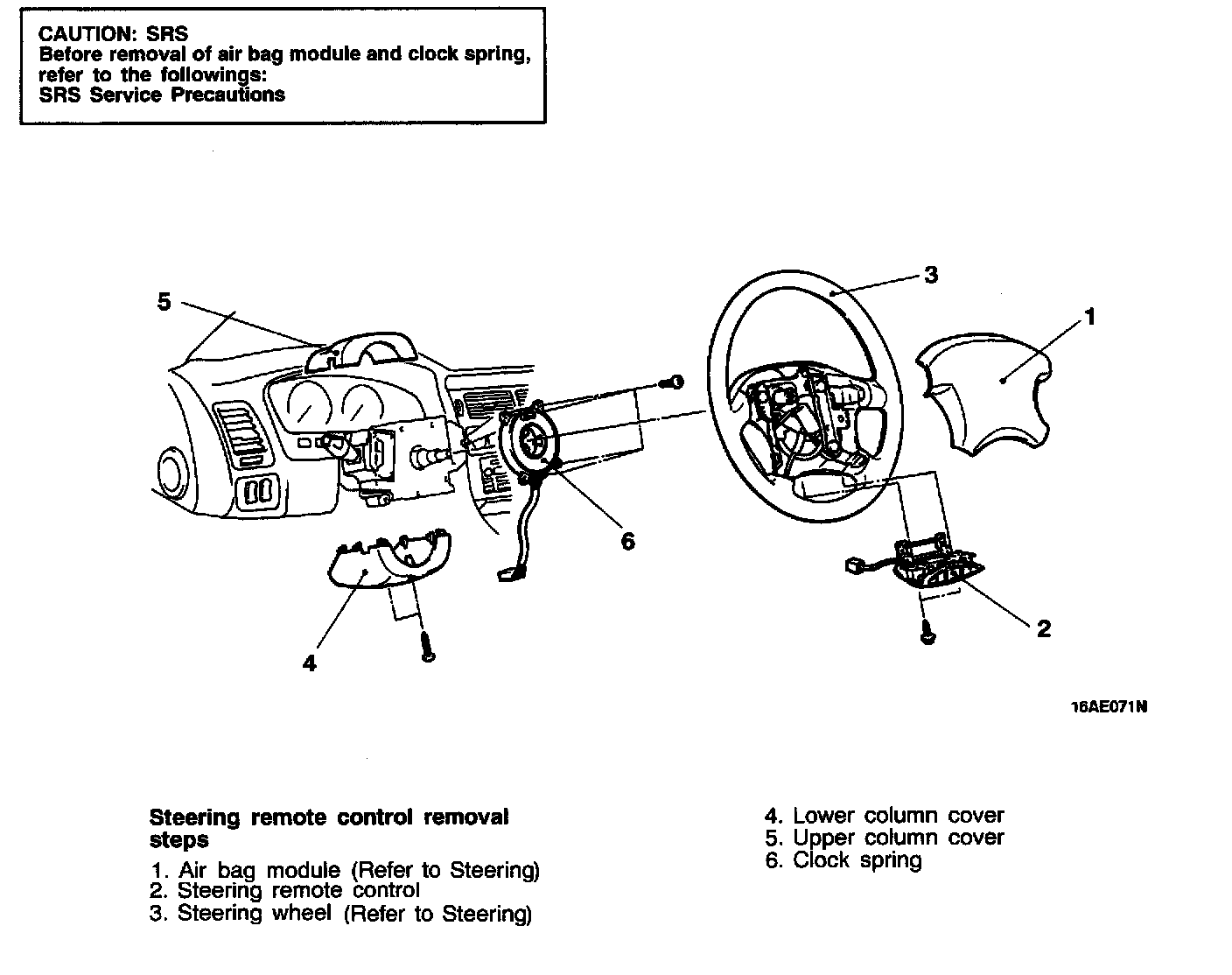 CAUTION: SRS
Before removal of air bag module and clock spring, refer to the followings:
SRS Service Precautions

5

3

1

6

4

2

16AE071N

Steering remote control removal steps

1. Air bag module (Refer to Steering)
2. Steering remote control
3. Steering wheel (Refer to Steering)

4. Lower column cover
5. Upper column cover
6. Clock spring