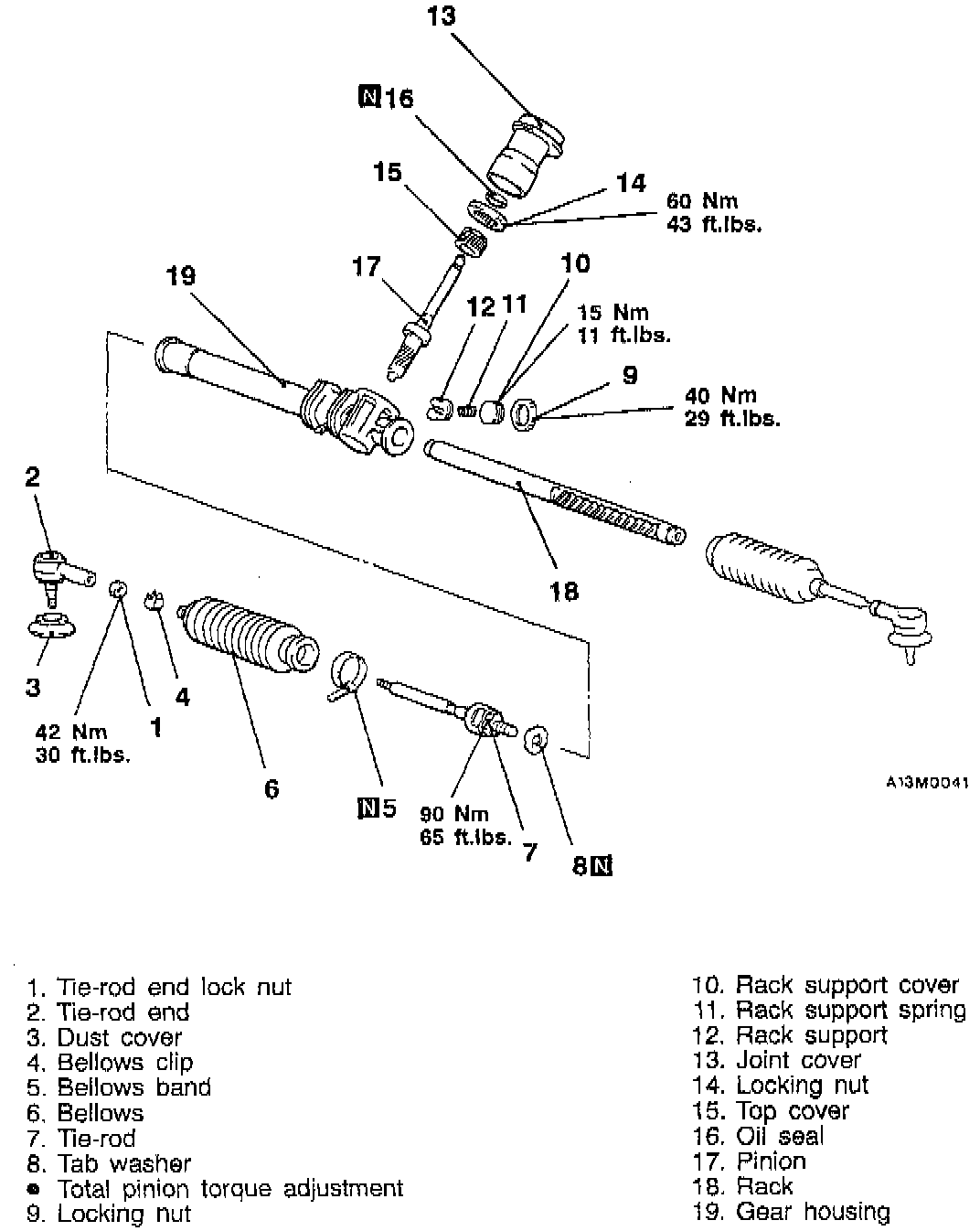 13

N 16

15

14

60 Nm
43 ft.lbs.

19

17

10

12 11

15 Nm
11 ft.lbs.

9

40 Nm
29 ft.lbs.

2

18

3

4

1

42 Nm
30 ft.lbs.

6

N 5

90 Nm
65 ft.lbs.

7

8 N

A13M0041

1. Tie-rod end lock nut
2. Tie-rod end
3. Dust cover
4. Bellows clip
5. Bellows band
6. Bellows
7. Tie-rod
8. Tab washer
● Total pinion torque adjustment
9. Locking nut

10. Rack support cover
11. Rack support spring
12. Rack support
13. Joint cover
14. Locking nut
15. Top cover
16. Oil seal
17. Pinion
18. Rack
19. Gear housing