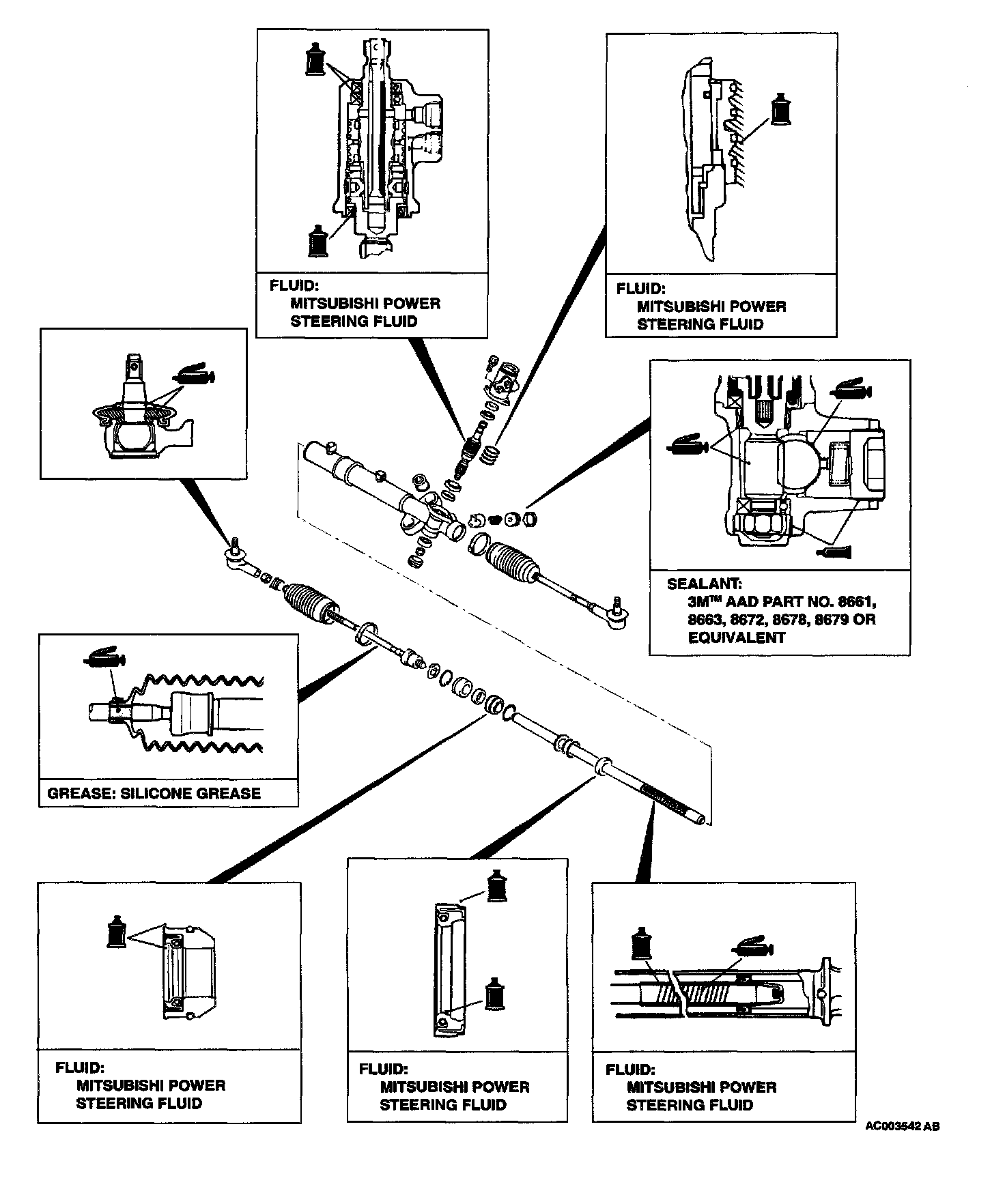 FLUID:
MITSUBISHI POWER STEERING FLUID

FLUID:
MITSUBISHI POWER STEERING FLUID

SEALANT:
3M™ AAD PART NO. 8661, 8663, 8672, 8678, 8679 OR EQUIVALENT

GREASE: SILICONE GREASE

FLUID:
MITSUBISHI POWER STEERING FLUID

FLUID:
MITSUBISHI POWER STEERING FLUID

FLUID:
MITSUBISHI POWER STEERING FLUID

AC003542 AB