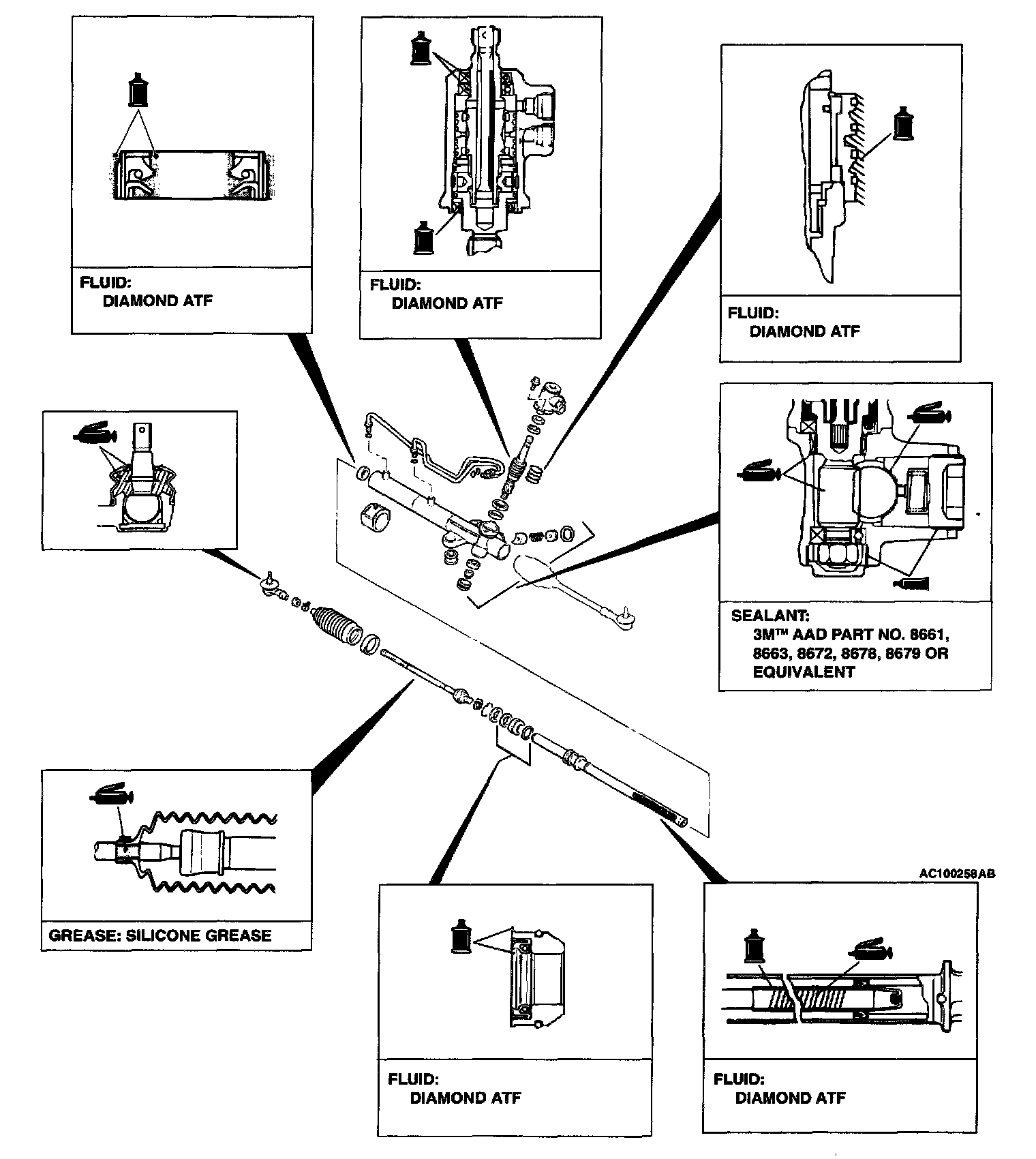 FLUID:
DIAMOND ATF

FLUID:
DIAMOND ATF

FLUID:
DIAMOND ATF

SEALANT:
3M™ AAD PART NO. 8661, 8663, 8672, 8678, 8679 OR EQUIVALENT

GREASE: SILICONE GREASE

AC100258AB

FLUID:
DIAMOND ATF

FLUID:
DIAMOND ATF