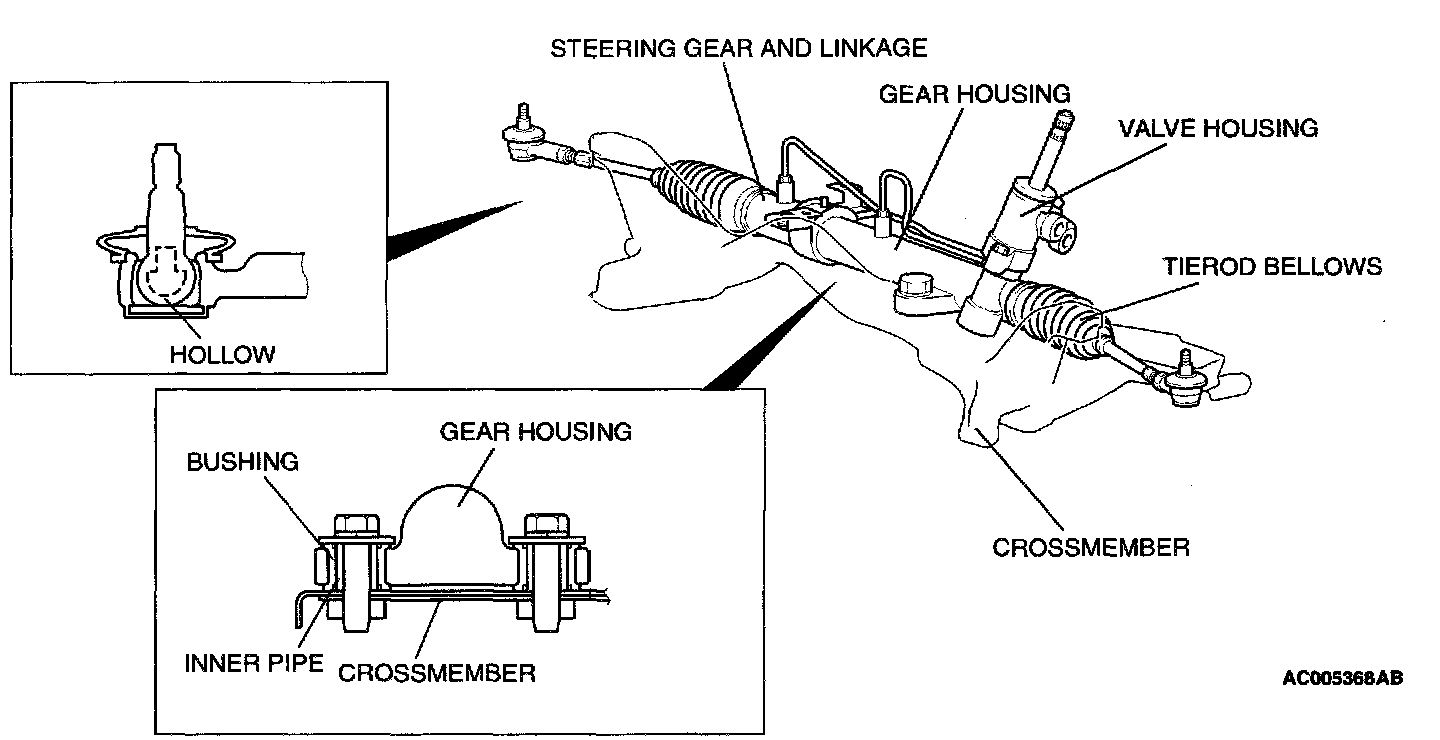 STEERING GEAR AND LINKAGE

GEAR HOUSING

VALVE HOUSING

TIEROD BELLOWS

HOLLOW

GEAR HOUSING

BUSHING

INNER PIPE

CROSSMEMBER

CROSSMEMBER

AC005368AB