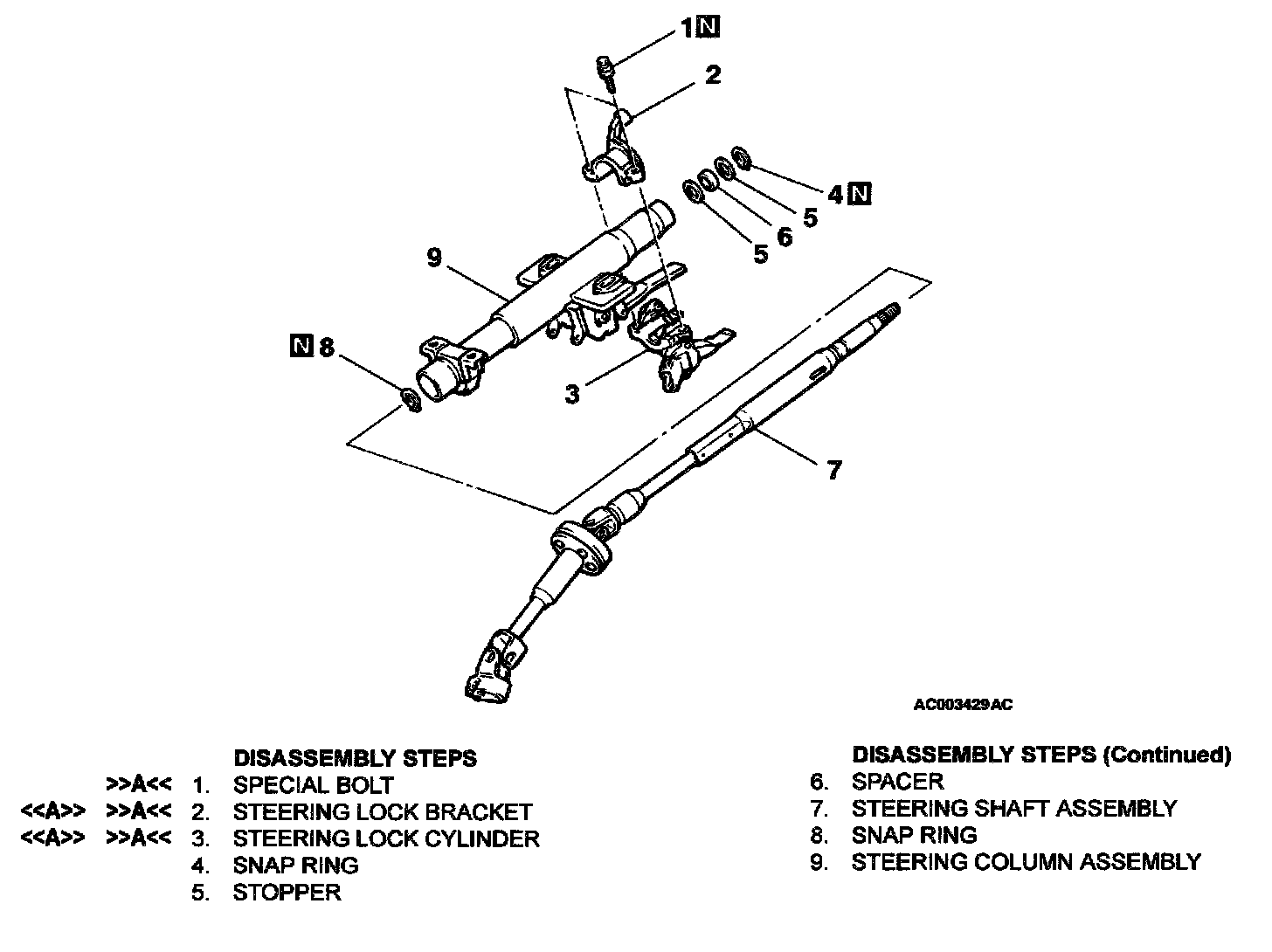 1 N
2
4 N
5
6
5
9
N 8
3
7
AC003429AC

DISASSEMBLY STEPS
>>A<< 1. SPECIAL BOLT
<<A>> >>A<< 2. STEERING LOCK BRACKET
<<A>> >>A<< 3. STEERING LOCK CYLINDER
4. SNAP RING
5. STOPPER

DISASSEMBLY STEPS (Continued)
6. SPACER
7. STEERING SHAFT ASSEMBLY
8. SNAP RING
9. STEERING COLUMN ASSEMBLY