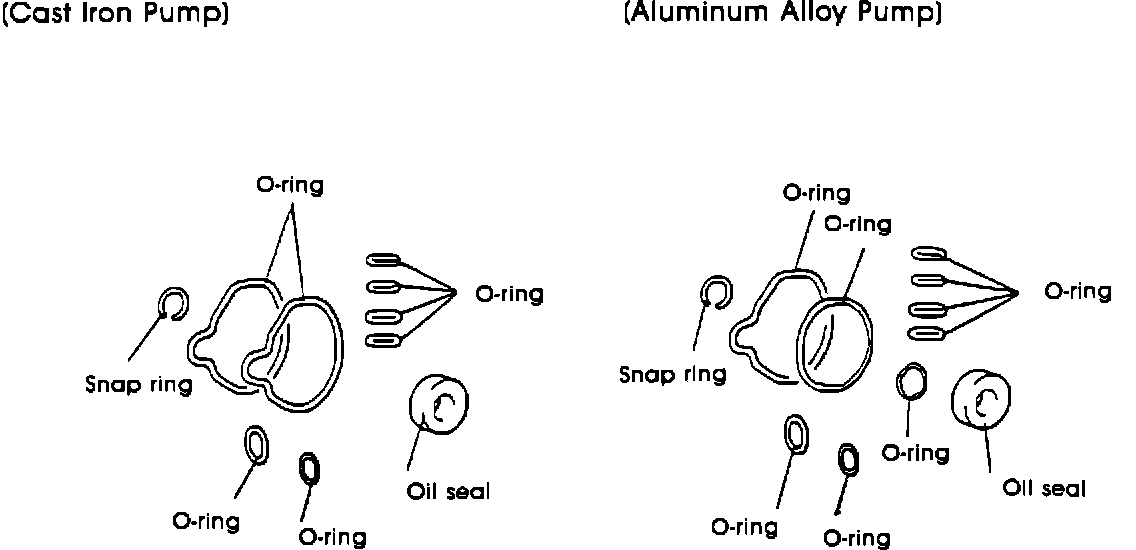 (Cast Iron Pump)

O-ring

O-ring

Snap ring

Oil seal

O-ring

O-ring

(Aluminum Alloy Pump)

O-ring

O-ring

O-ring

Snap ring

O-ring

Oil seal

O-ring

O-ring