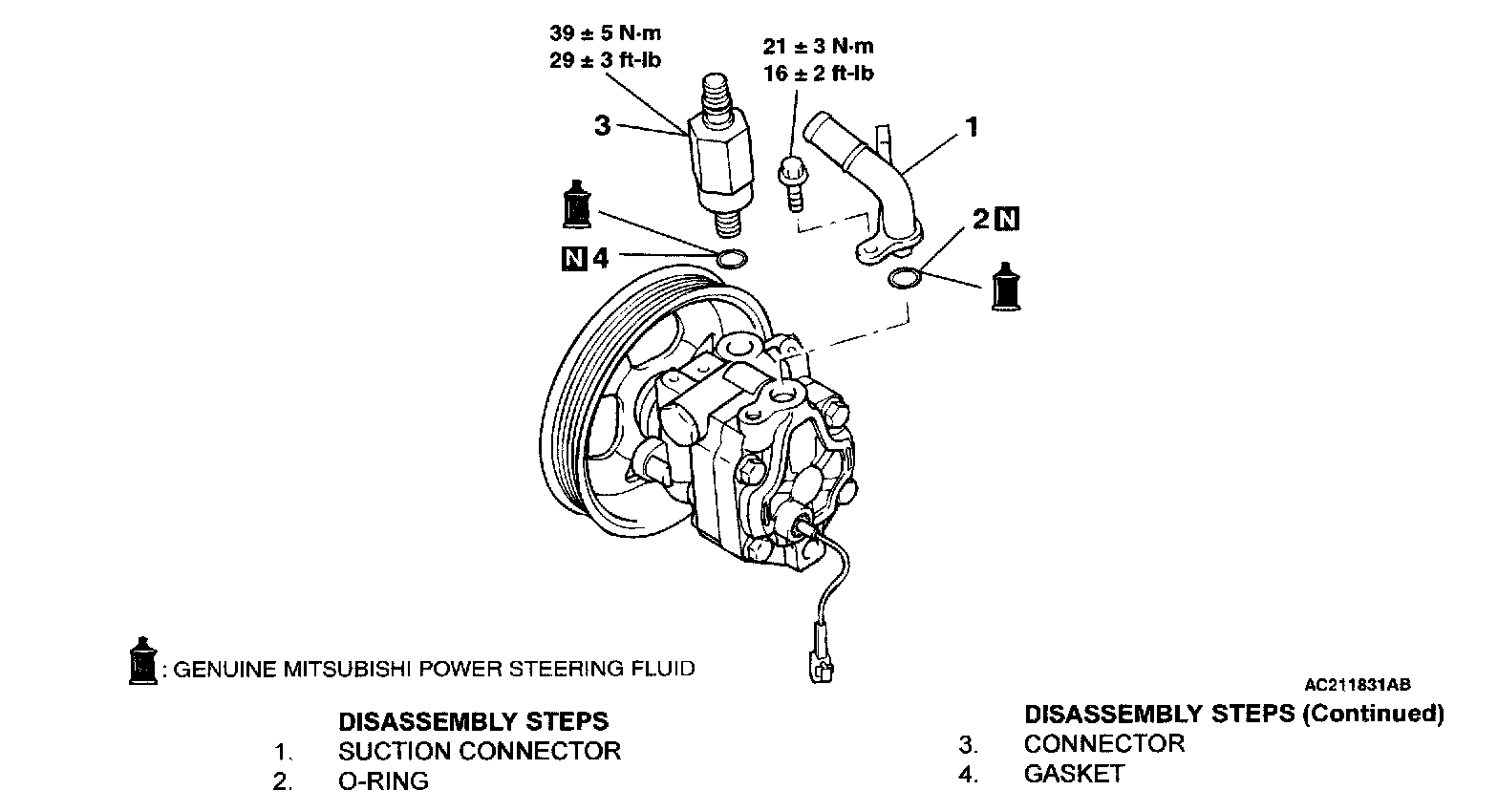 39 ± 5 N·m
29 ± 3 ft-lb

21 ± 3 N·m
16 ± 2 ft-lb

3

1

2 N

N 4

: GENUINE MITSUBISHI POWER STEERING FLUID

AC211831AB

DISASSEMBLY STEPS
1. SUCTION CONNECTOR
2. O-RING

DISASSEMBLY STEPS (Continued)
3. CONNECTOR
4. GASKET