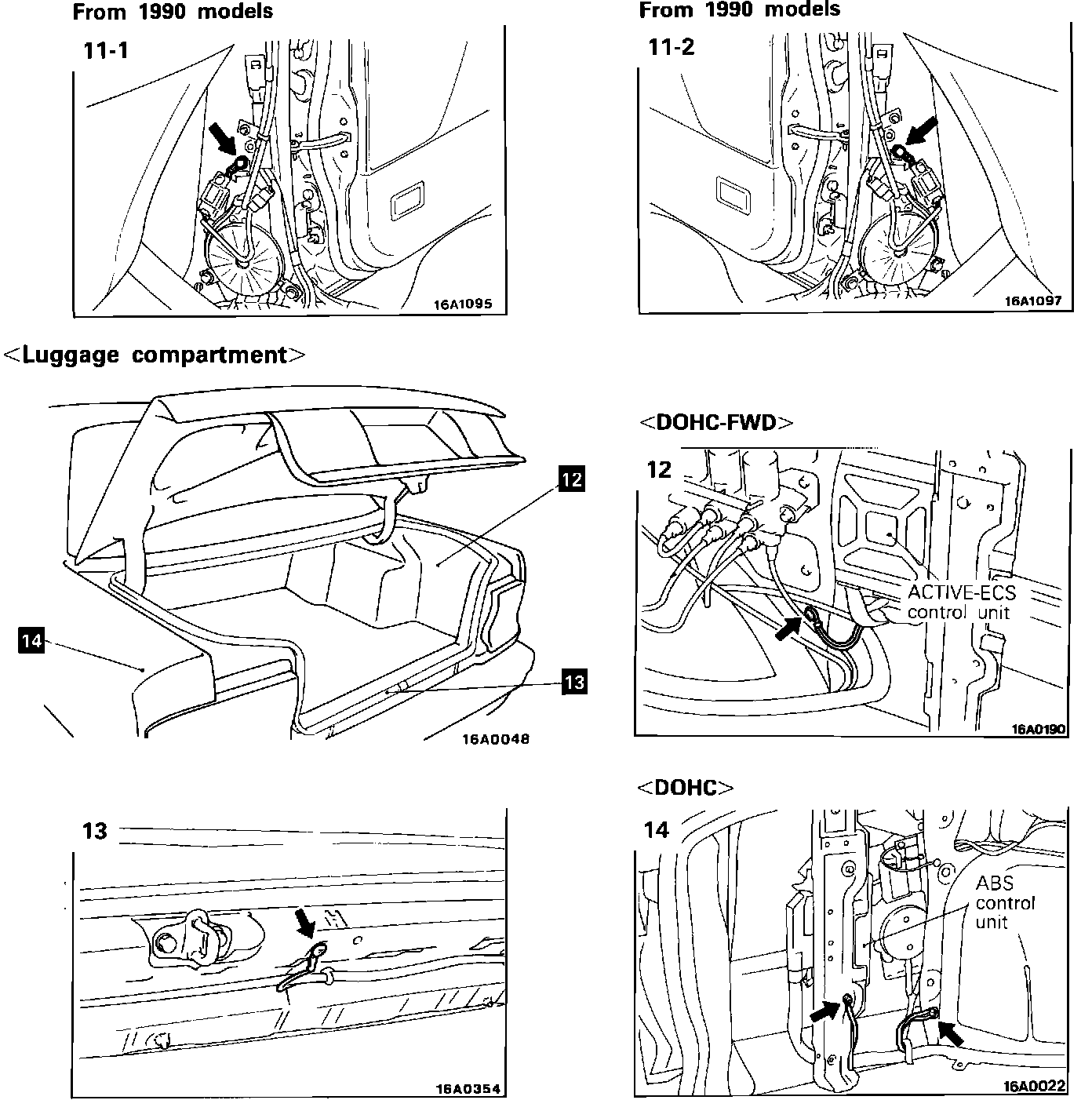 From 1990 models

11-1

16A1095

From 1990 models

11-2

16A1097

<Luggage compartment>

12

14

13

16A0048

<DOHC-FWD>

12

ACTIVE-ECS control unit

16A0190

13

16A0354

<DOHC>

14

ABS control unit

16A0022