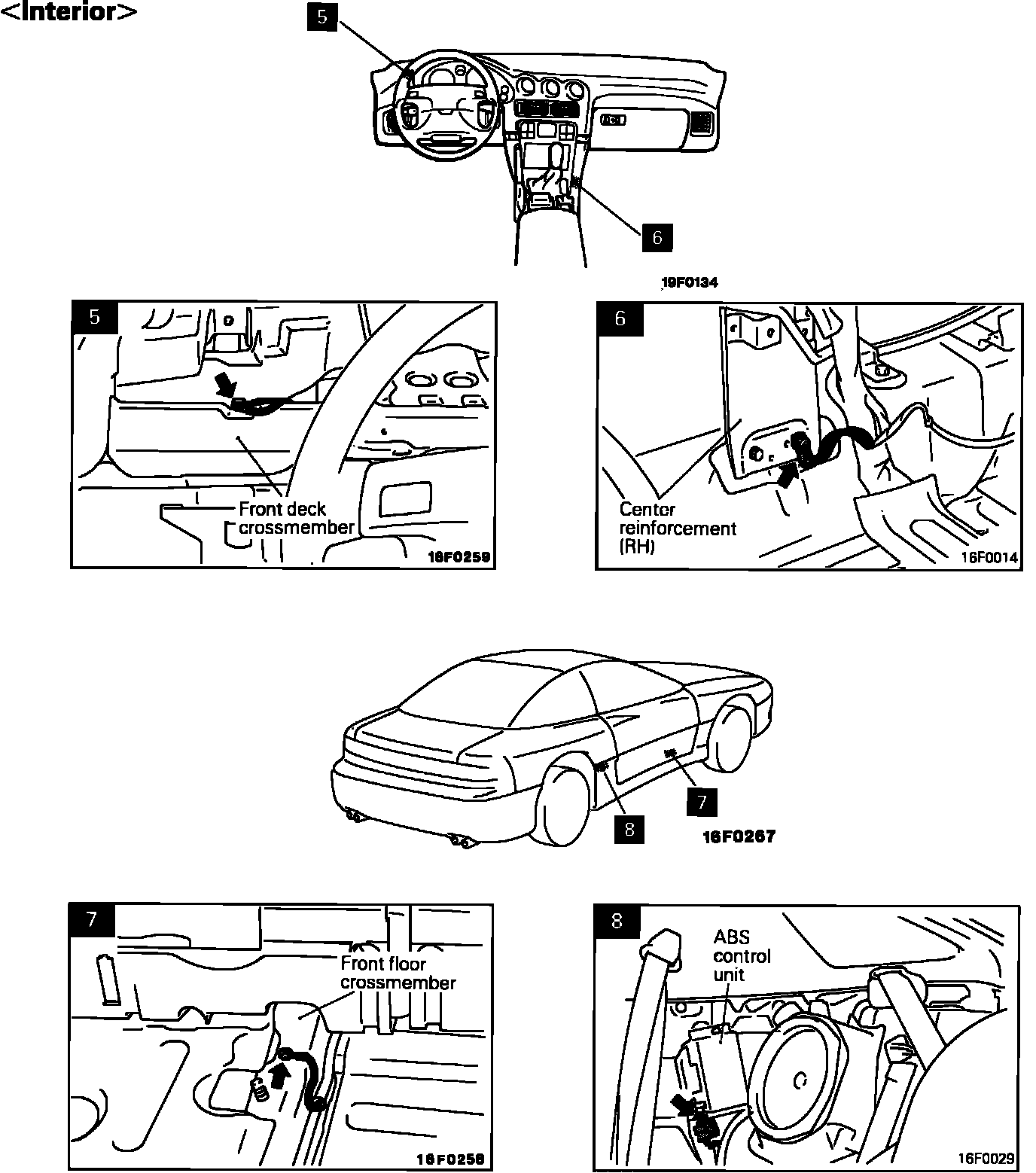 <Interior>

5

6

19F0134

5

Front deck crossmember

16F0259

6

Center reinforcement (RH)

16F0014

7

8

16F0267

7

Front floor crossmember

16F0258

8

ABS control unit

16F0029