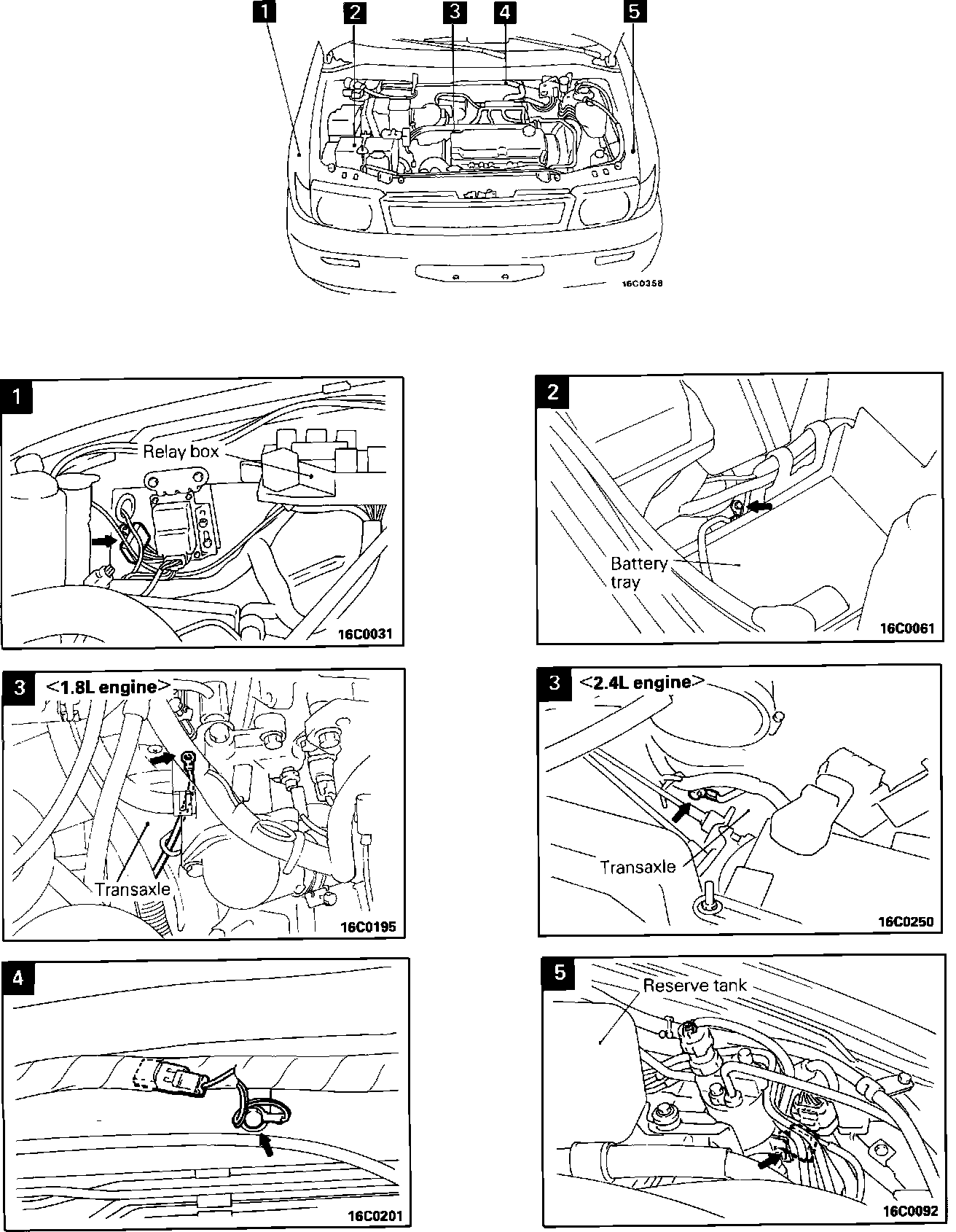 1 2 3 4 5

16C0358

1

Relay box

16C0031

2

Battery tray

16C0061

3 <1.8L engine>

Transaxle

16C0195

3 <2.4L engine>

Transaxle

16C0250

4

16C0201

5

Reserve tank

16C0092