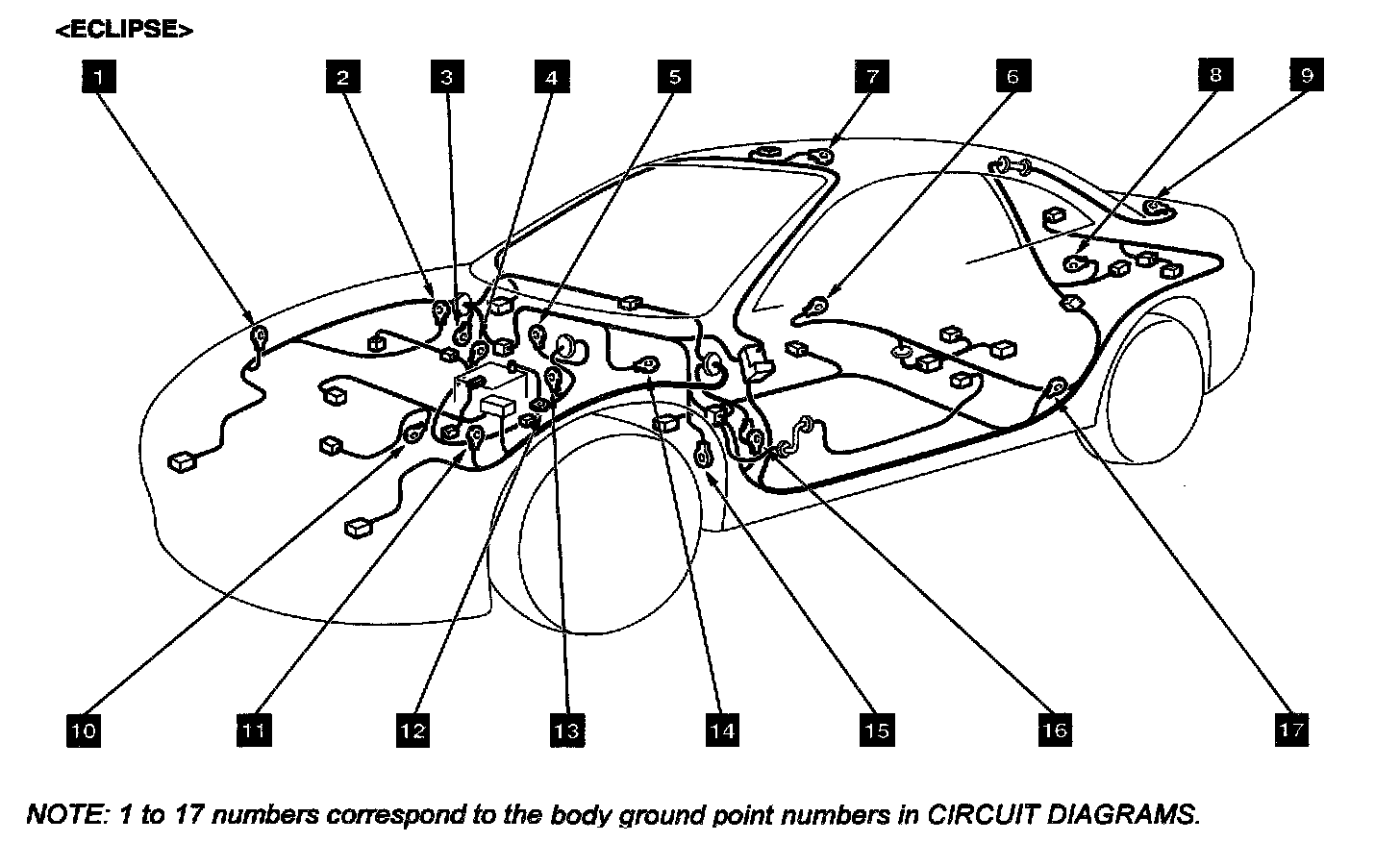 <ECLIPSE>

1
2
3
4
5
7
6
8
9

10
11
12
13
14
15
16
17

NOTE: 1 to 17 numbers correspond to the body ground point numbers in CIRCUIT DIAGRAMS.