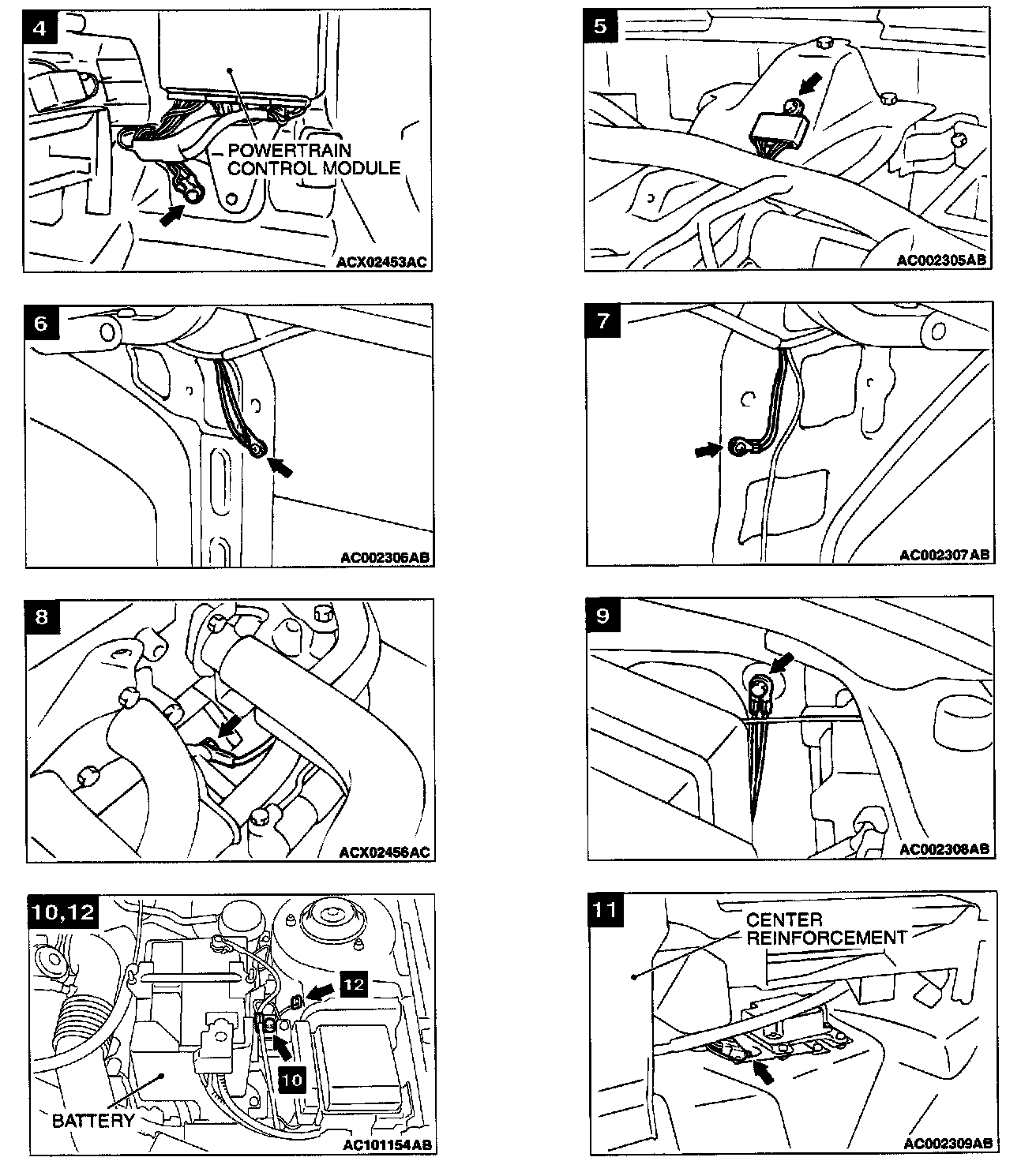 4

POWERTRAIN CONTROL MODULE

ACX02453AC

5

AC002305AB

6

AC002306AB

7

AC002307AB

8

ACX02456AC

9

AC002308AB

10,12

12

10

BATTERY

AC101154AB

11

CENTER REINFORCEMENT

AC002309AB