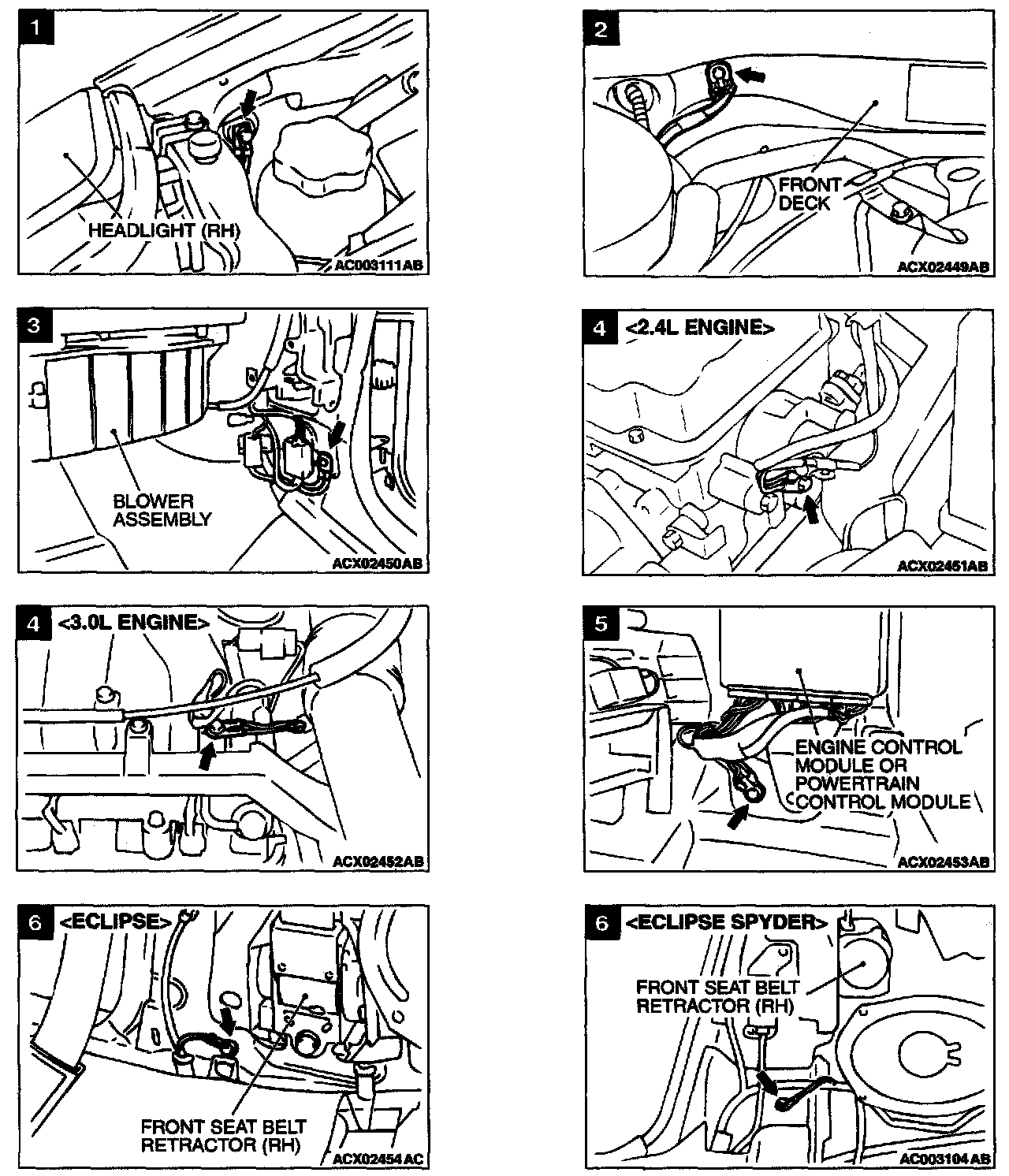 1
HEADLIGHT (RH)
AC003111AB

2
FRONT DECK
ACX02449AB

3
BLOWER ASSEMBLY
ACX02450AB

4 <2.4L ENGINE>
ACX02451AB

4 <3.0L ENGINE>
ACX02452AB

5
ENGINE CONTROL MODULE OR POWERTRAIN CONTROL MODULE
ACX02453AB

6 <ECLIPSE>
FRONT SEAT BELT RETRACTOR (RH)
ACX02454AC

6 <ECLIPSE SPYDER>
FRONT SEAT BELT RETRACTOR (RH)
AC003104AB