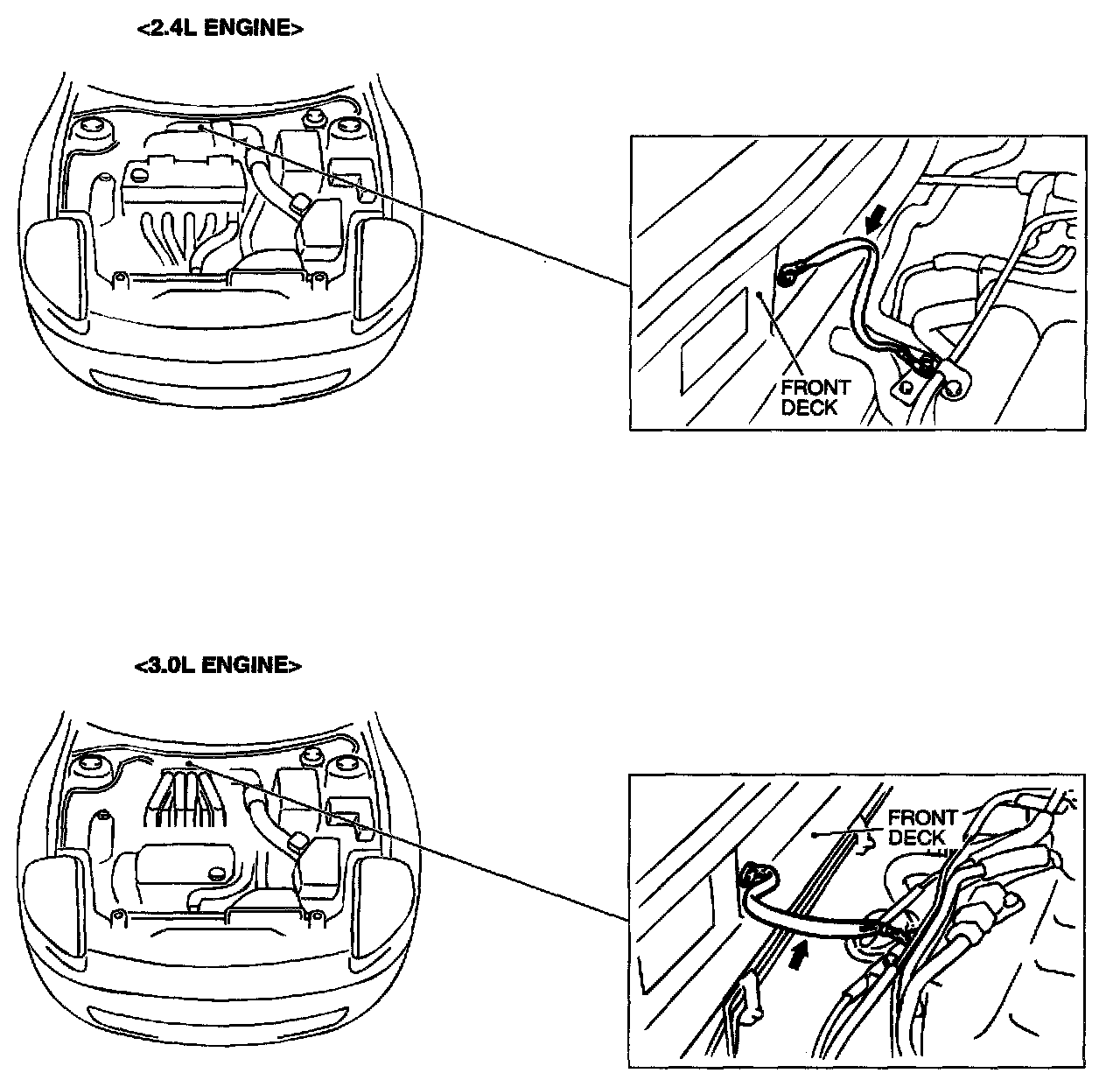 <2.4L ENGINE>

FRONT DECK

<3.0L ENGINE>

FRONT DECK