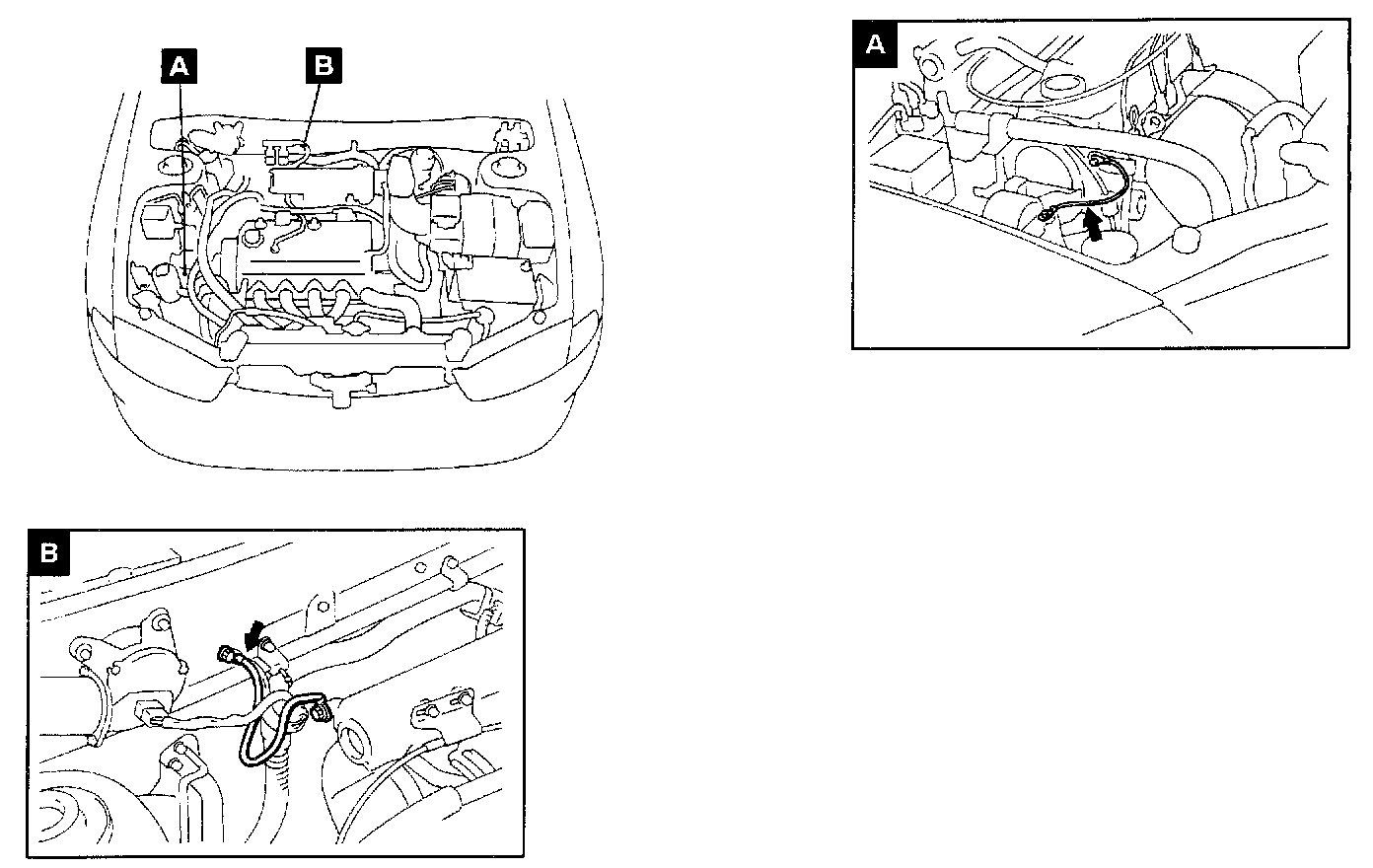 A
B
A
B