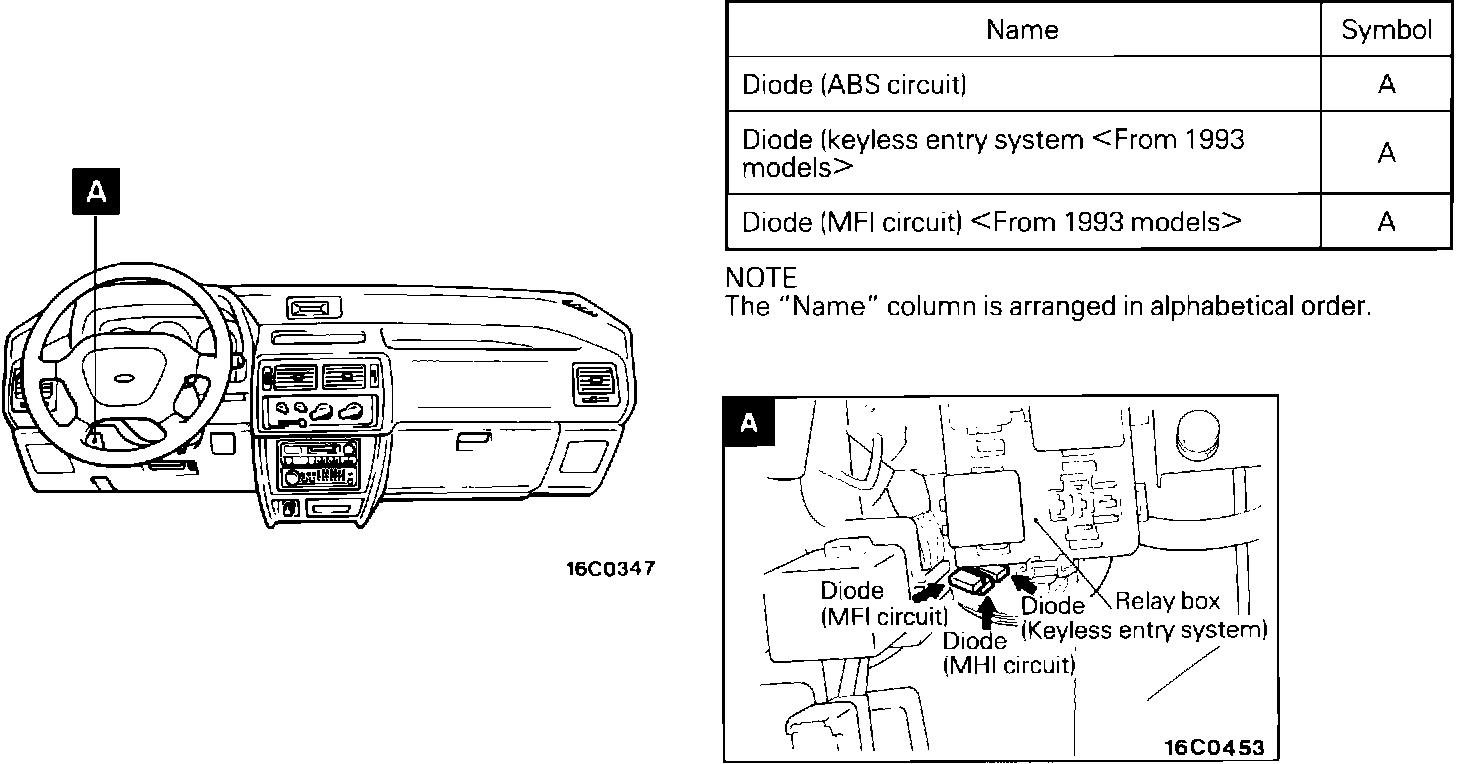 A

16C0347

| Name | Symbol |
|---|---|
| Diode (ABS circuit) | A |
| Diode (keyless entry system <From 1993 models> | A |
| Diode (MFI circuit) <From 1993 models> | A |

NOTE
The "Name" column is arranged in alphabetical order.

A

Diode (MFI circuit)

Diode (MHI circuit)

Diode (Keyless entry system)

Relay box

16C0453